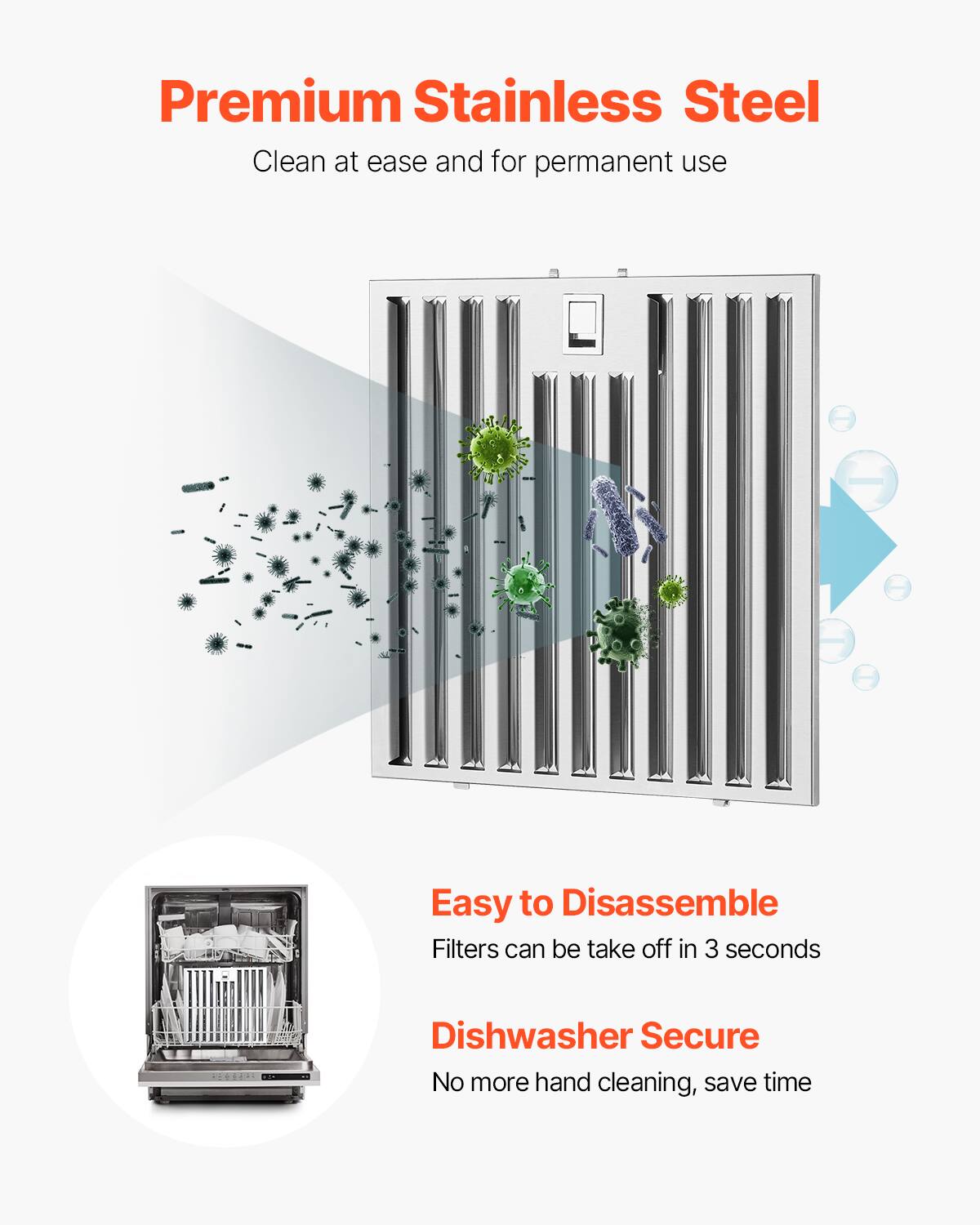 Premium Stainless Steel

Clean at ease and for permanent use

Easy to Disassemble

Filters can be take off in 3 seconds

Dishwasher Secure

No more hand cleaning, save time