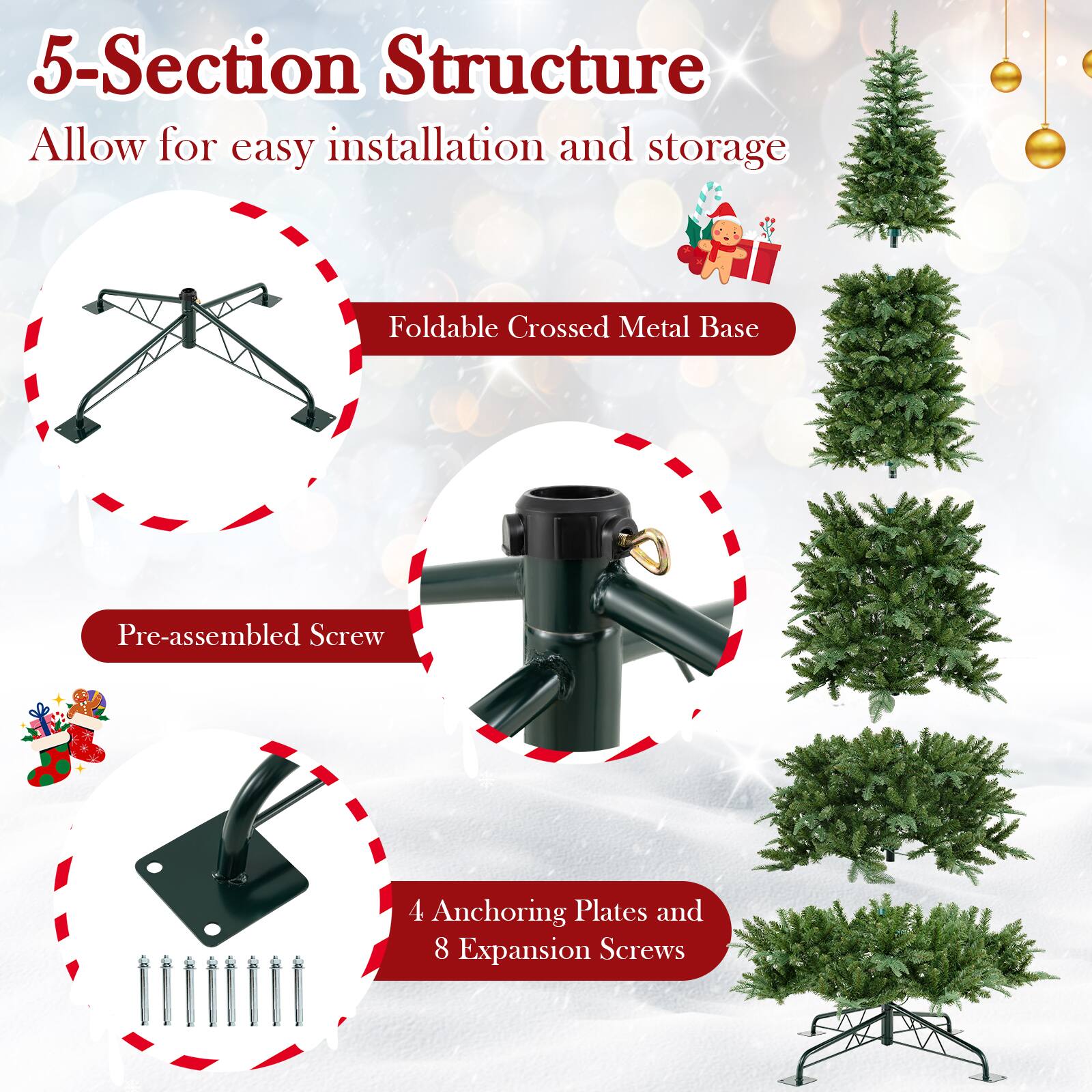 5-Section Structure

Allow for easy installation and storage

Foldable Crossed Metal Base

Pre-assembled Screw

4 Anchoring Plates and 8 Expansion Screws