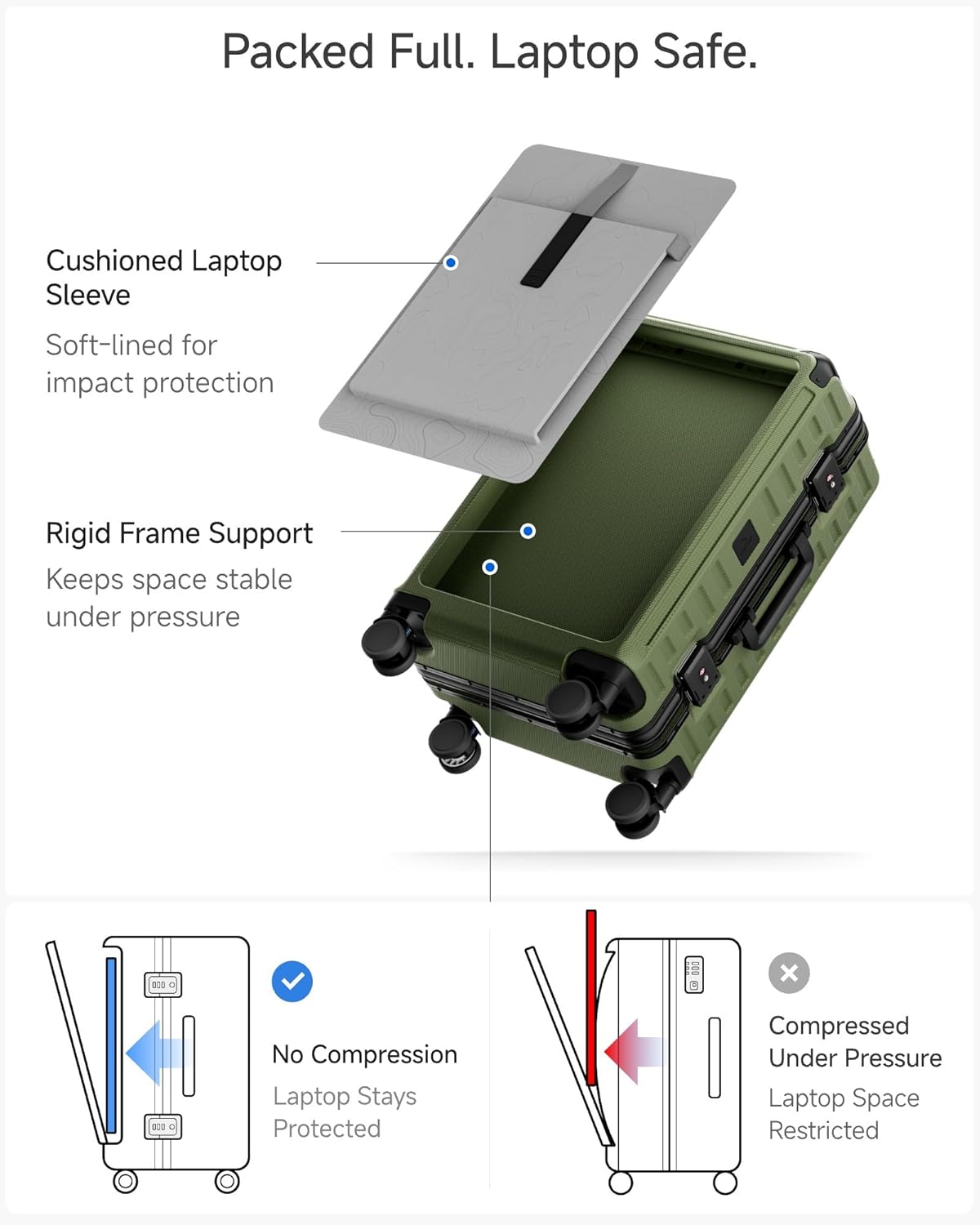 Packed Full. Laptop Safe.

Cushioned Laptop Sleeve

Soft-lined for impact protection

Rigid Frame Support

Keeps space stable under pressure

No Compression

Laptop Stays Protected

Compressed Under Pressure

Laptop Space Restricted