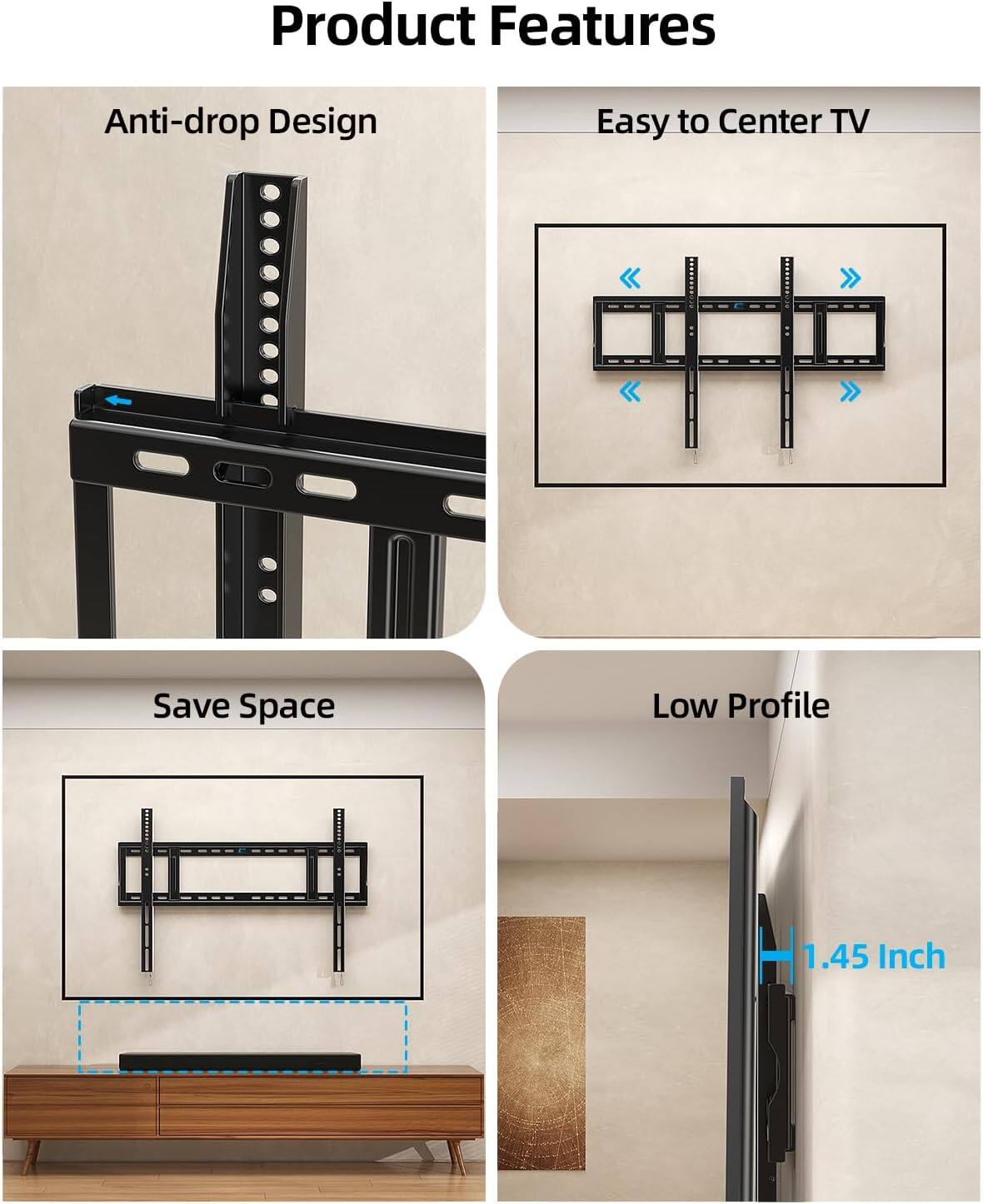 Product Features

Anti-drop Design

Easy to Center TV

Save Space

Low Profile

1.45 Inch