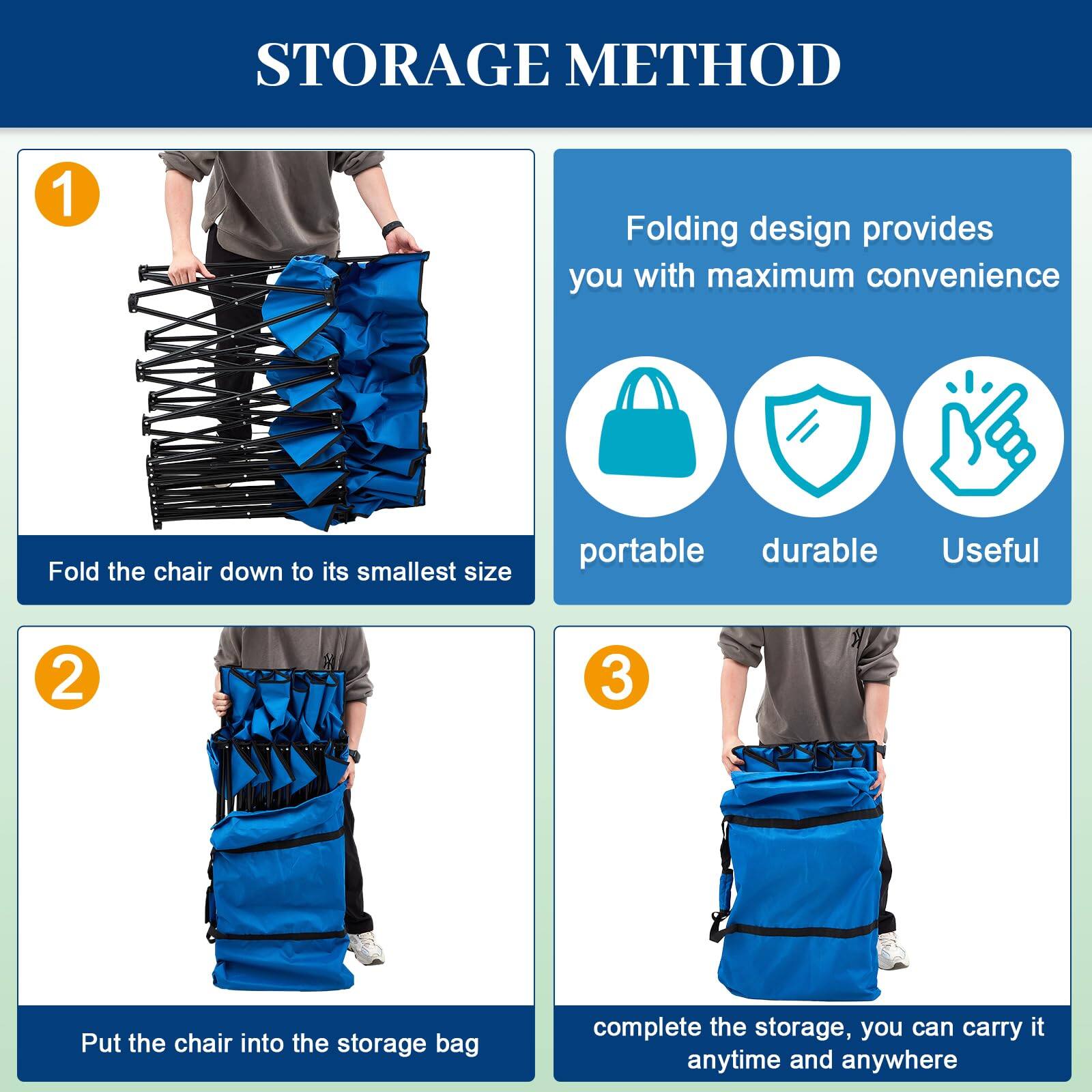 STORAGE METHOD

1

Fold the chair down to its smallest size

Folding design provides you with maximum convenience

portable

durable

Useful

2

Put the chair into the storage bag

3

complete the storage, you can carry it anytime and anywhere