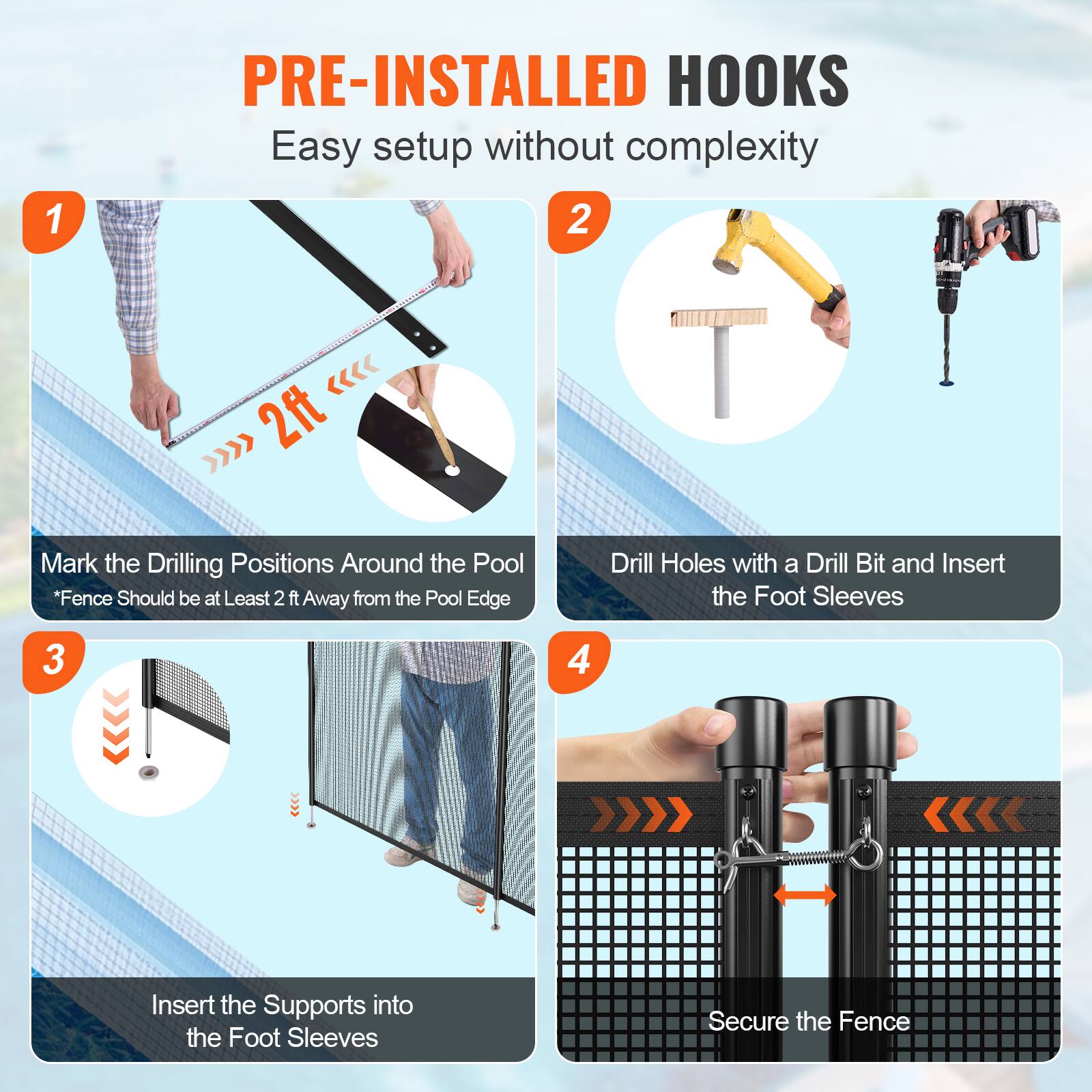 PRE-INSTALLED HOOKS
Easy setup without complexity

1
2ft
Mark the Drilling Positions Around the Pool
*Fence Should be at Least 2 ft Away from the Pool Edge

2
Drill Holes with a Drill Bit and Insert the Foot Sleeves

3
Insert the Supports into the Foot Sleeves

4
Secure the Fence