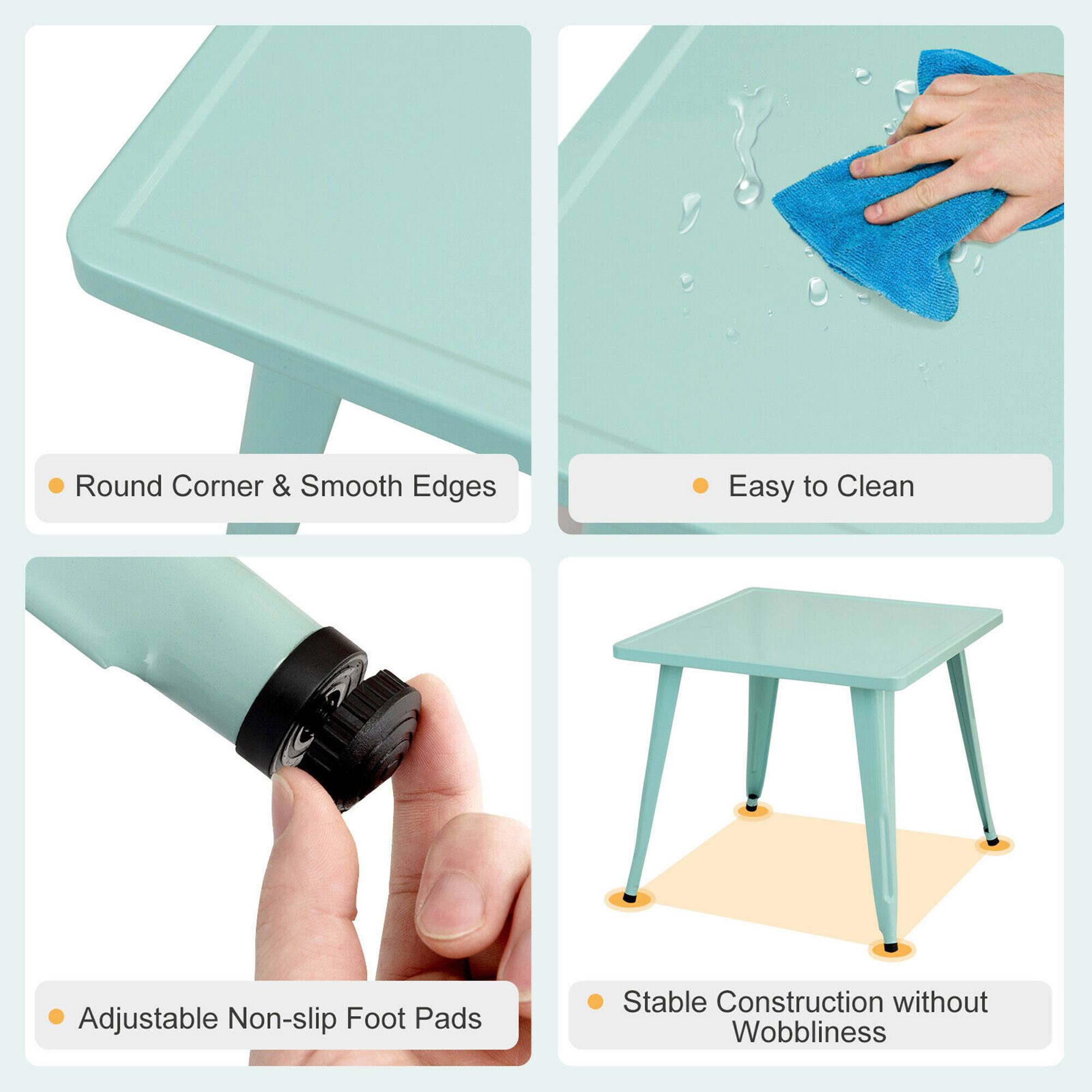 Round Corner & Smooth Edges

Easy to Clean

Adjustable Non-slip Foot Pads

Stable Construction without Wobbliness