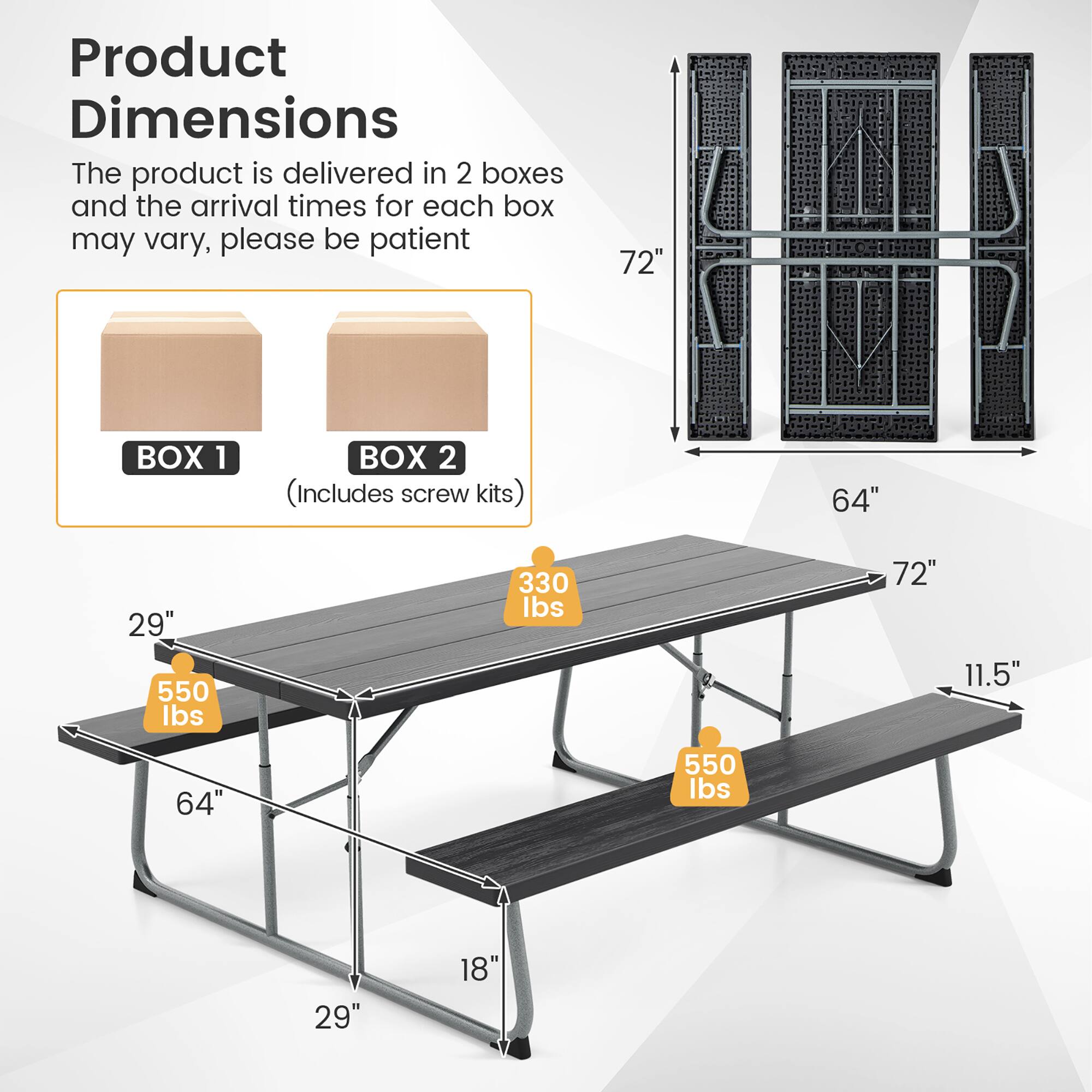 Product Dimensions

The product is delivered in 2 boxes and the arrival times for each box may vary, please be patient

BOX 1

BOX 2
(Includes screw kits)

72"

64"

330 lbs

72"

29"

550 lbs

11.5"

550 lbs

64"

18"

29"