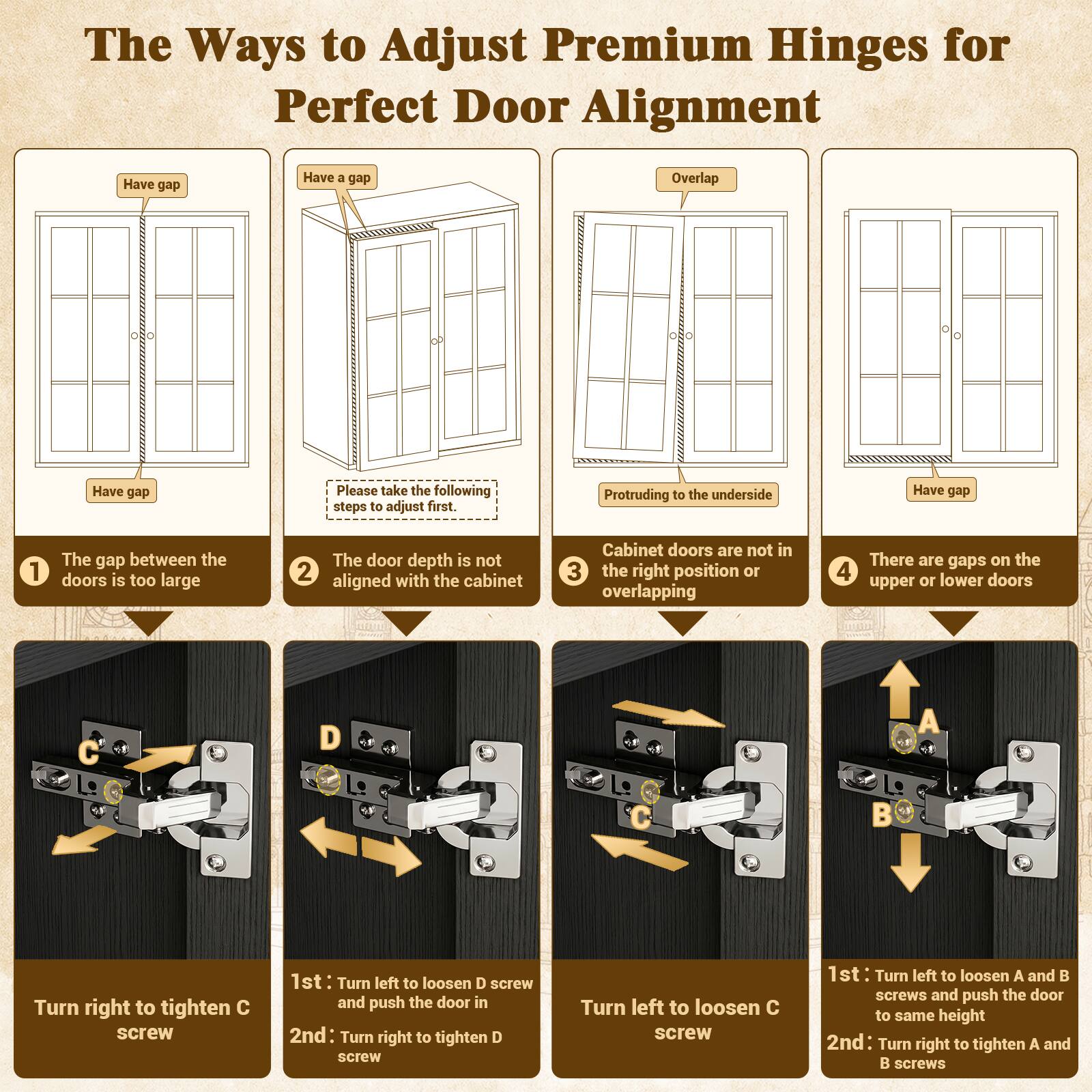 The Ways to Adjust Premium Hinges for Perfect Door Alignment

Have gap

Have gap

1 The gap between the doors is too large

C

Turn right to tighten C screw

Have a gap

Please take the following steps to adjust first.

2 The door depth is not aligned with the cabinet

D

1st : Turn left to loosen D screw and push the door in

2nd : Turn right to tighten D screw

Overlap

Protruding to the underside

3 Cabinet doors are not in the right position or overlapping

C

Turn left to loosen C screw

Have gap

4 There are gaps on the upper or lower doors

A

B

1st : Turn left to loosen A and B screws and push the door to same height

2nd : Turn right to tighten A and B screws