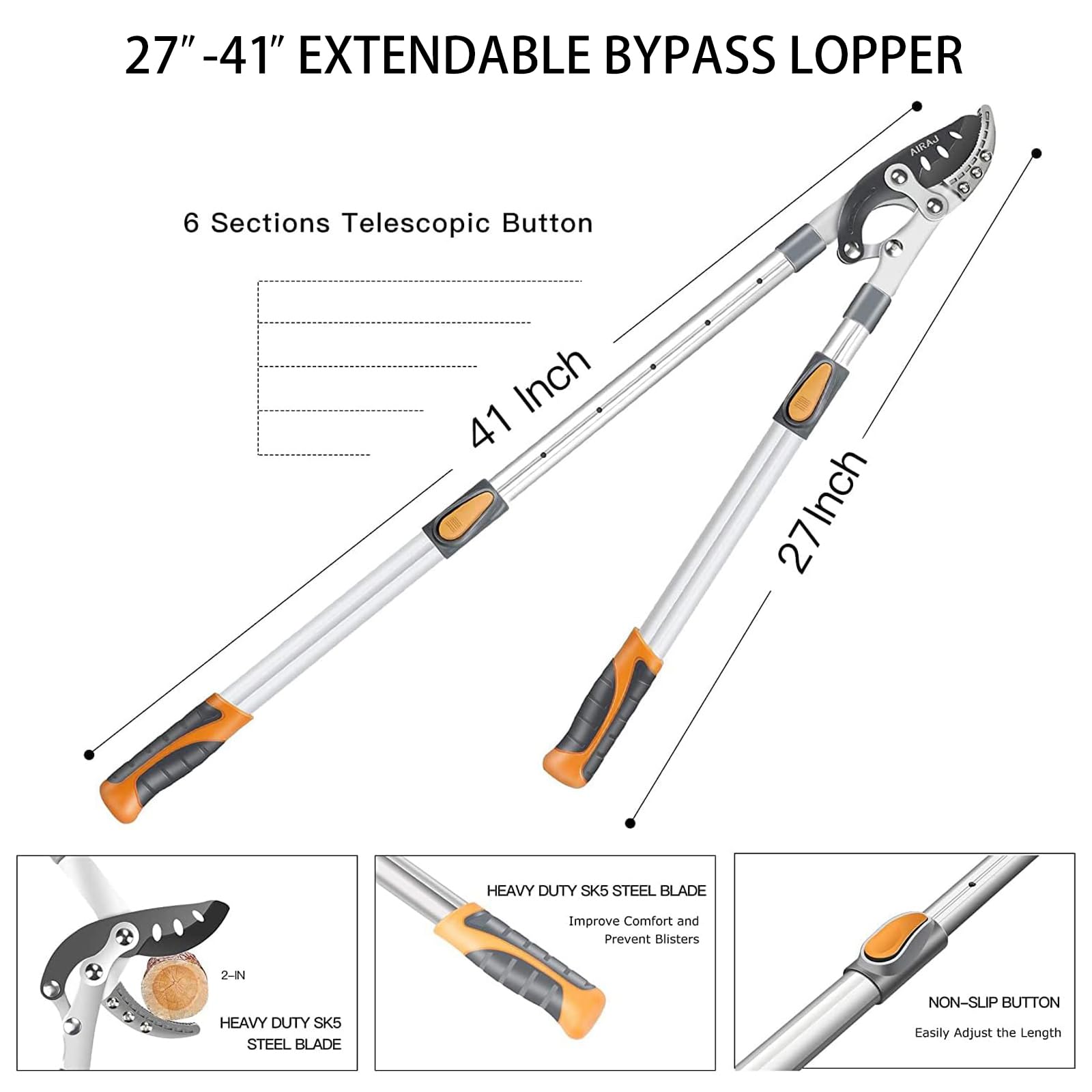 27″-41″ EXTENDABLE BYPASS LOPPER

AIRAJ

6 Sections Telescopic Button

41 Inch

27Inch

2-IN

HEAVY DUTY SK5 STEEL BLADE

HEAVY DUTY SK5 STEEL BLADE

Improve Comfort and Prevent Blisters

NON-SLIP BUTTON

Easily Adjust the Length