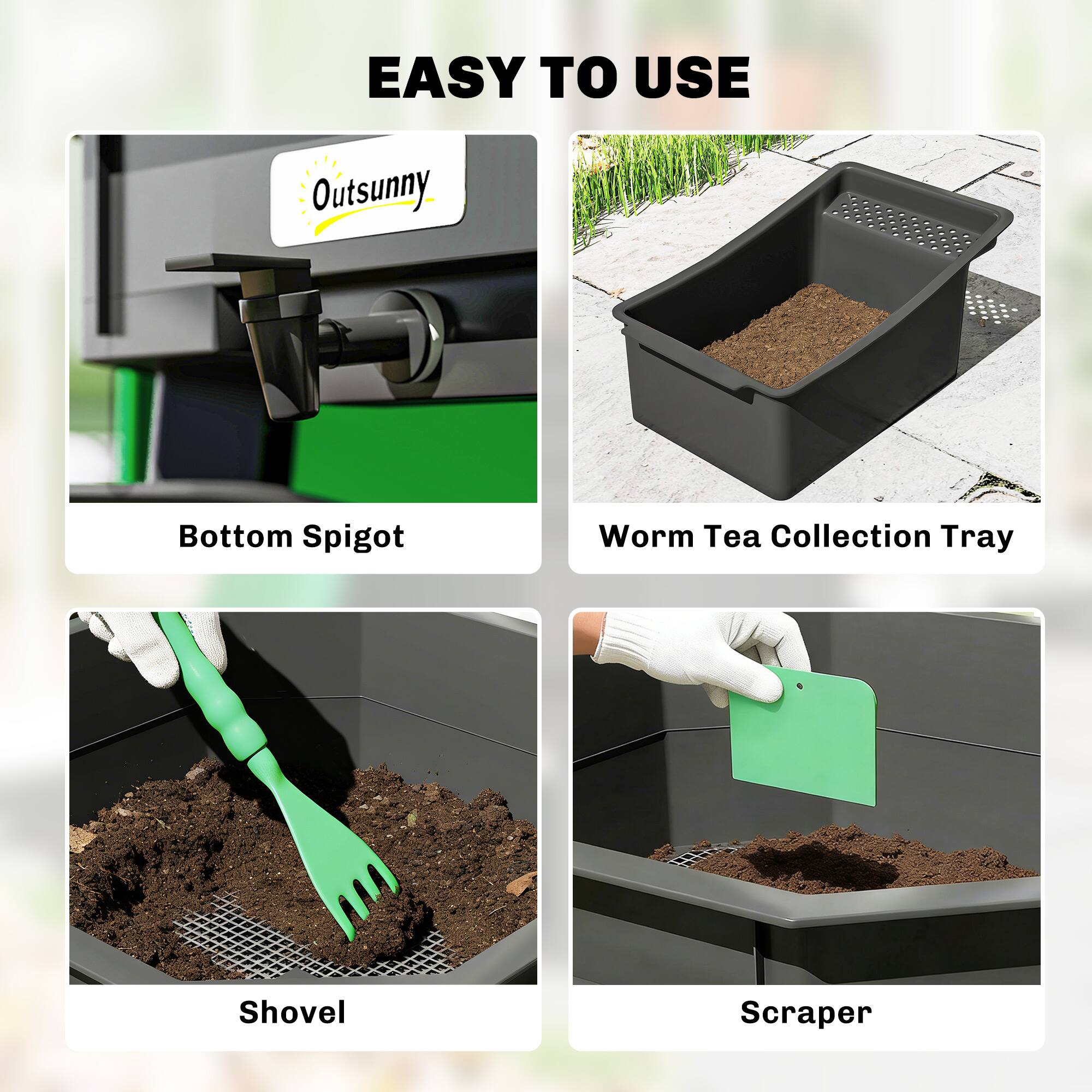 EASY TO USE

Outsunny

Bottom Spigot

Worm Tea Collection Tray

Shovel

Scraper