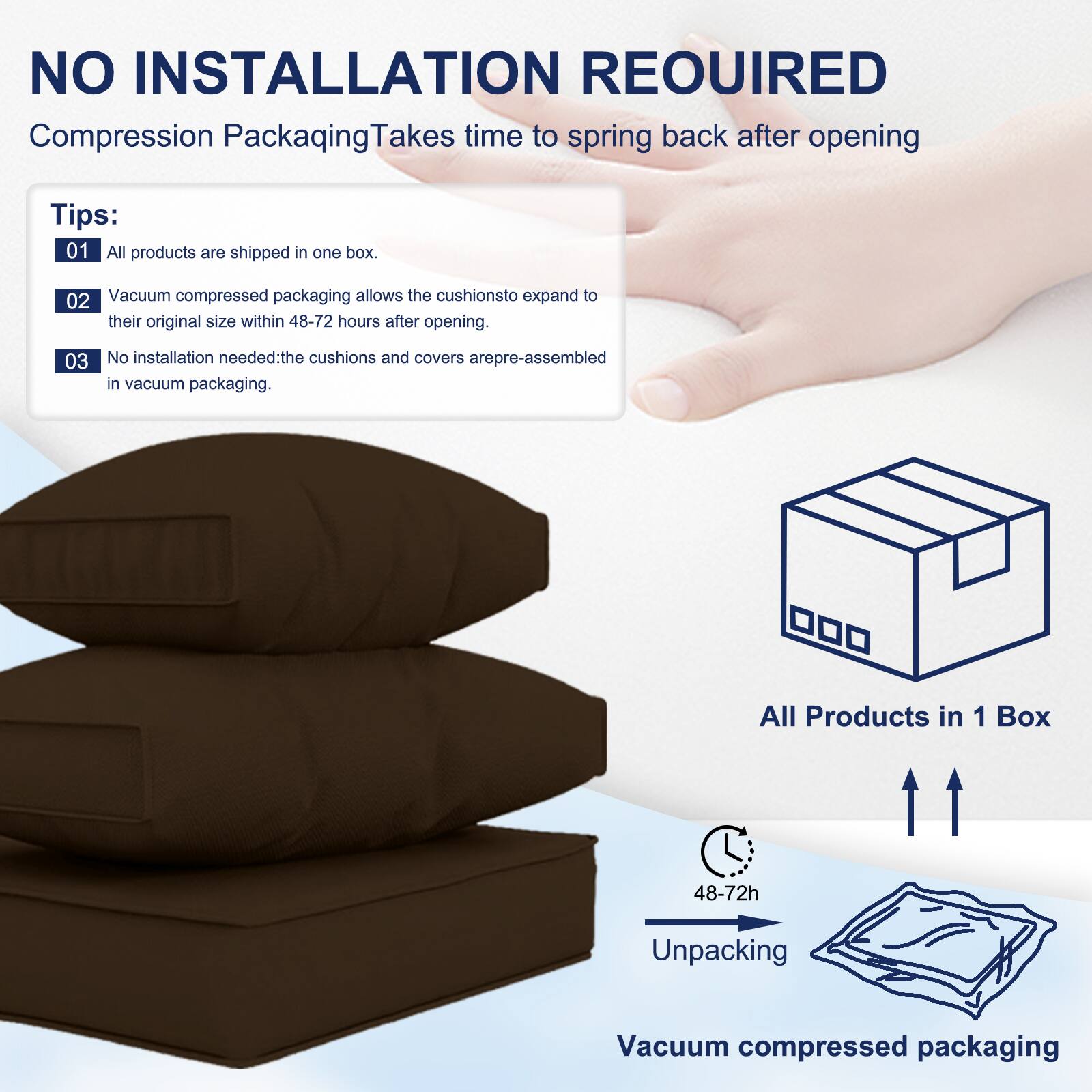 NO INSTALLATION REOUIRED

Compression PackaqingTakes time to spring back after opening

Tips:

01 All products are shipped in one box.

02 Vacuum compressed packaging allows the cushionsto expand to their original size within 48-72 hours after opening.

03 No installation needed:the cushions and covers arepre-assembled in vacuum packaging.

All Products in 1 Box

48-72h

Unpacking

Vacuum compressed packaging