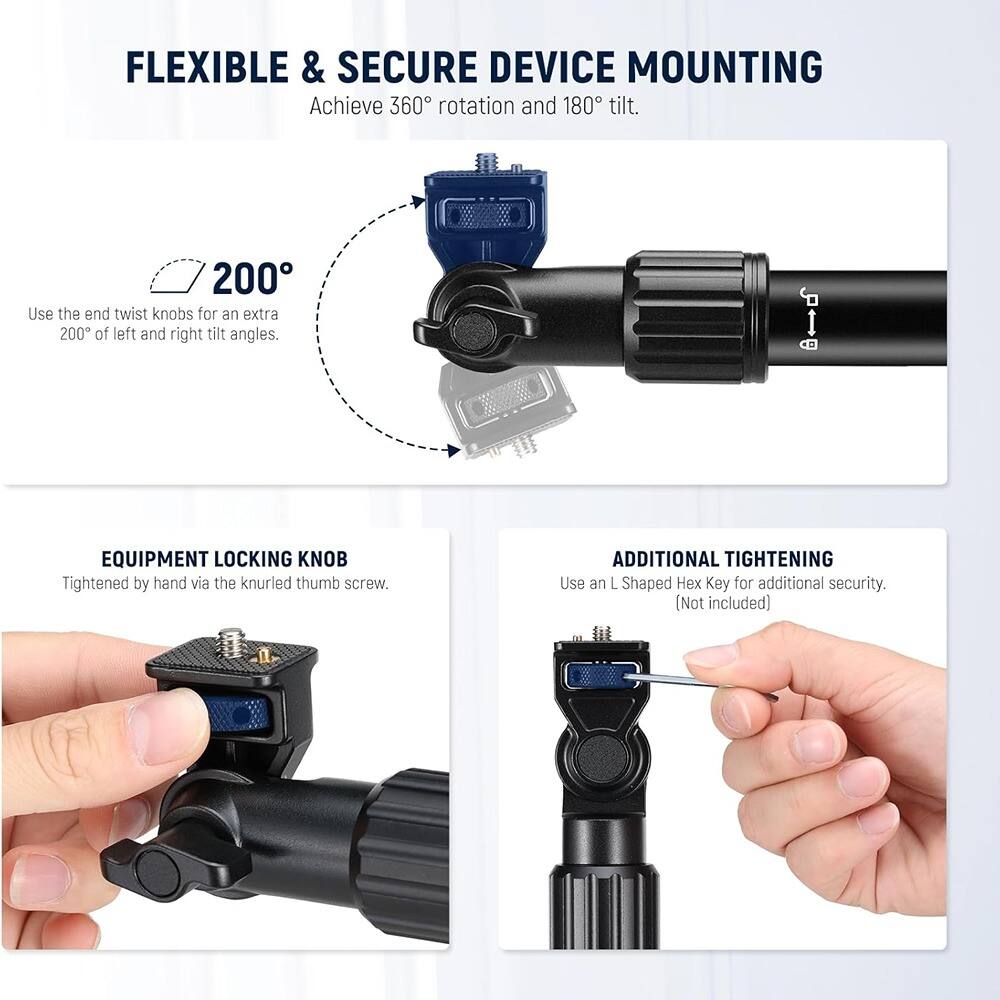 FLEXIBLE & SECURE DEVICE MOUNTING
Achieve 360° rotation and 180° tilt.

200°
Use the end twist knobs for an extra 200° of left and right tilt angles.

EQUIPMENT LOCKING KNOB
Tightened by hand via the knurled thumb screw.

ADDITIONAL TIGHTENING
Use an L Shaped Hex Key for additional security. (Not included)