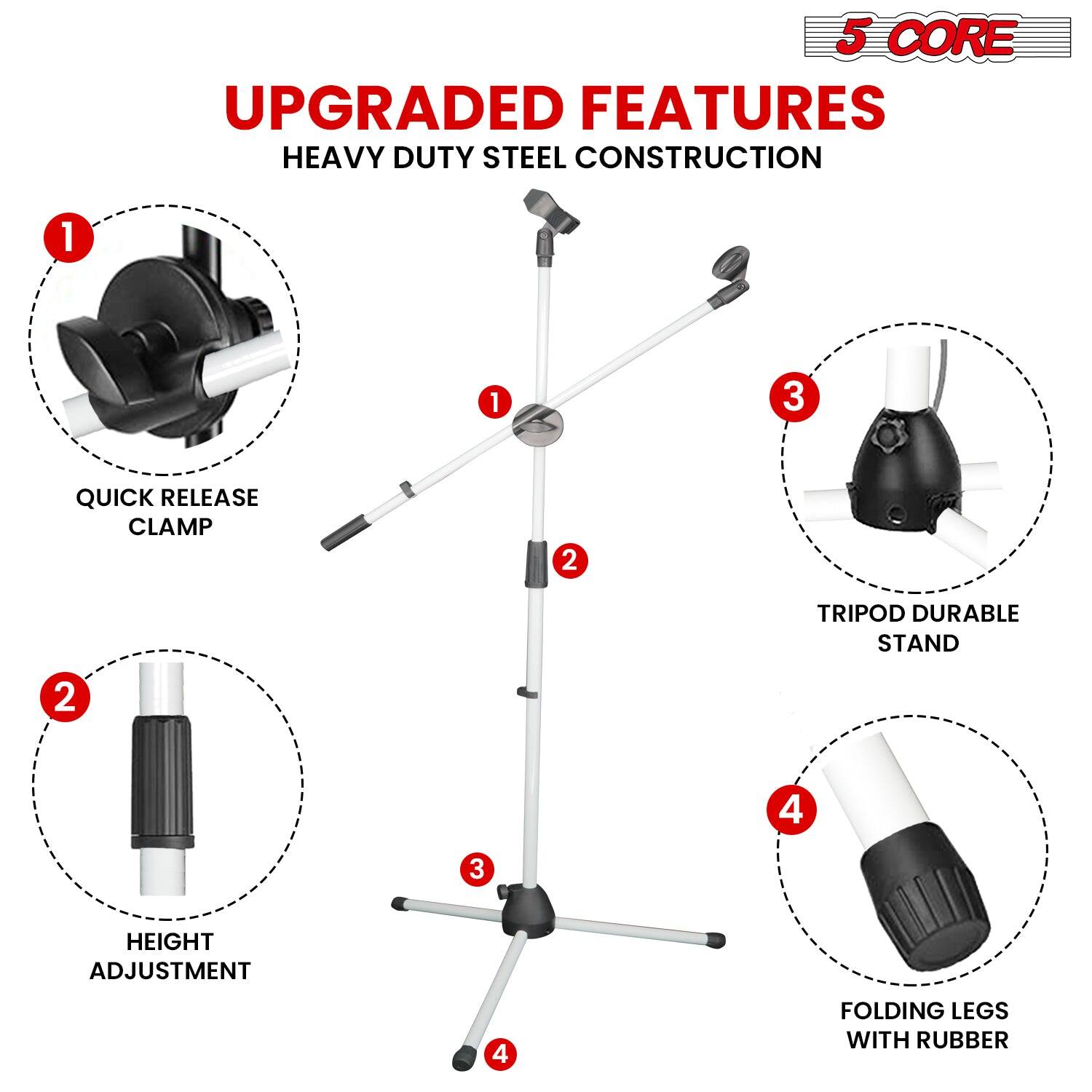 5 CORE

UPGRADED FEATURES
HEAVY DUTY STEEL CONSTRUCTION

1
QUICK RELEASE CLAMP

2
HEIGHT ADJUSTMENT

1
2
3
4

3
TRIPOD DURABLE STAND

4
FOLDING LEGS WITH RUBBER