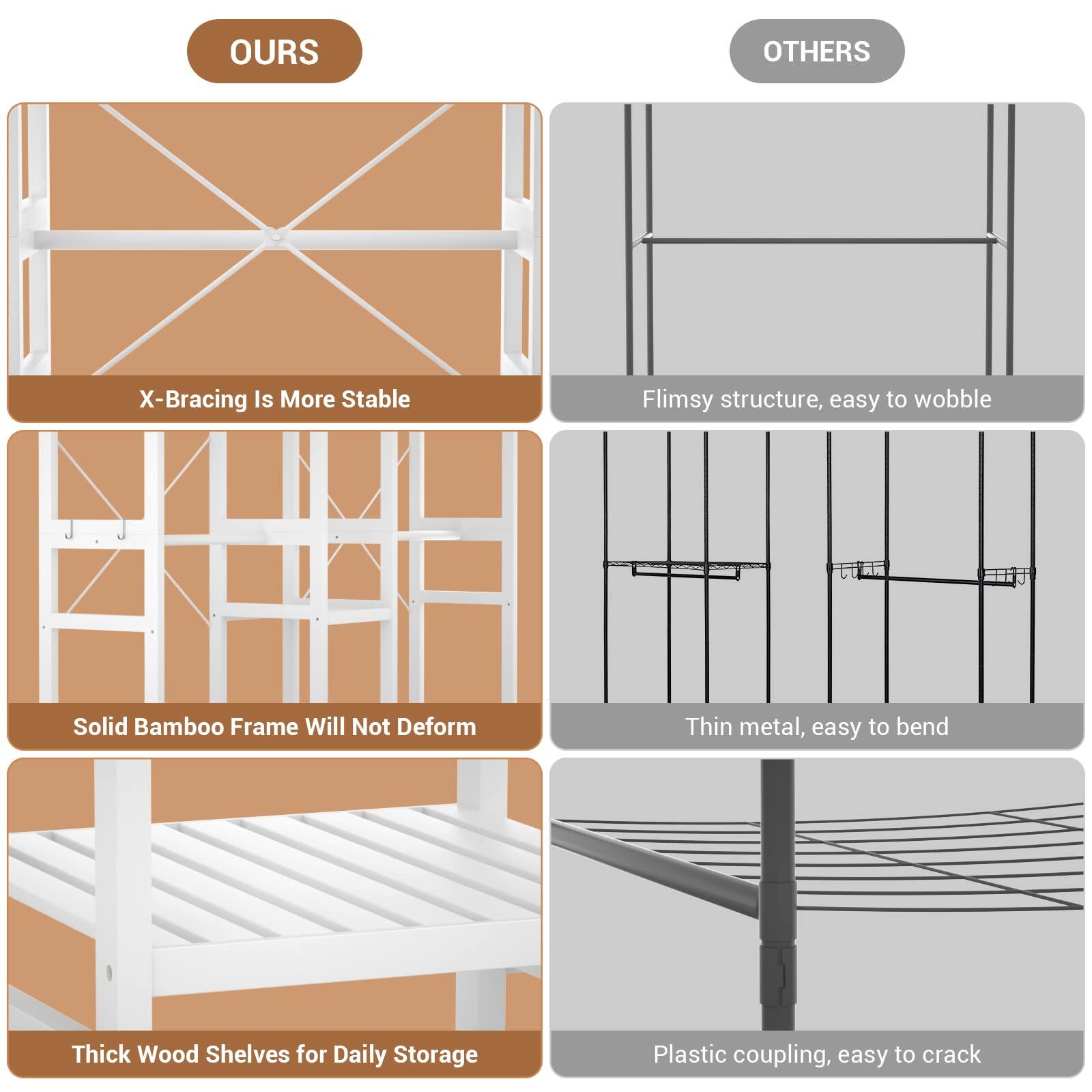 OURS

X-Bracing Is More Stable

Solid Bamboo Frame Will Not Deform

Thick Wood Shelves for Daily Storage

OTHERS

Flimsy structure, easy to wobble

Thin metal, easy to bend

Plastic coupling, easy to crack