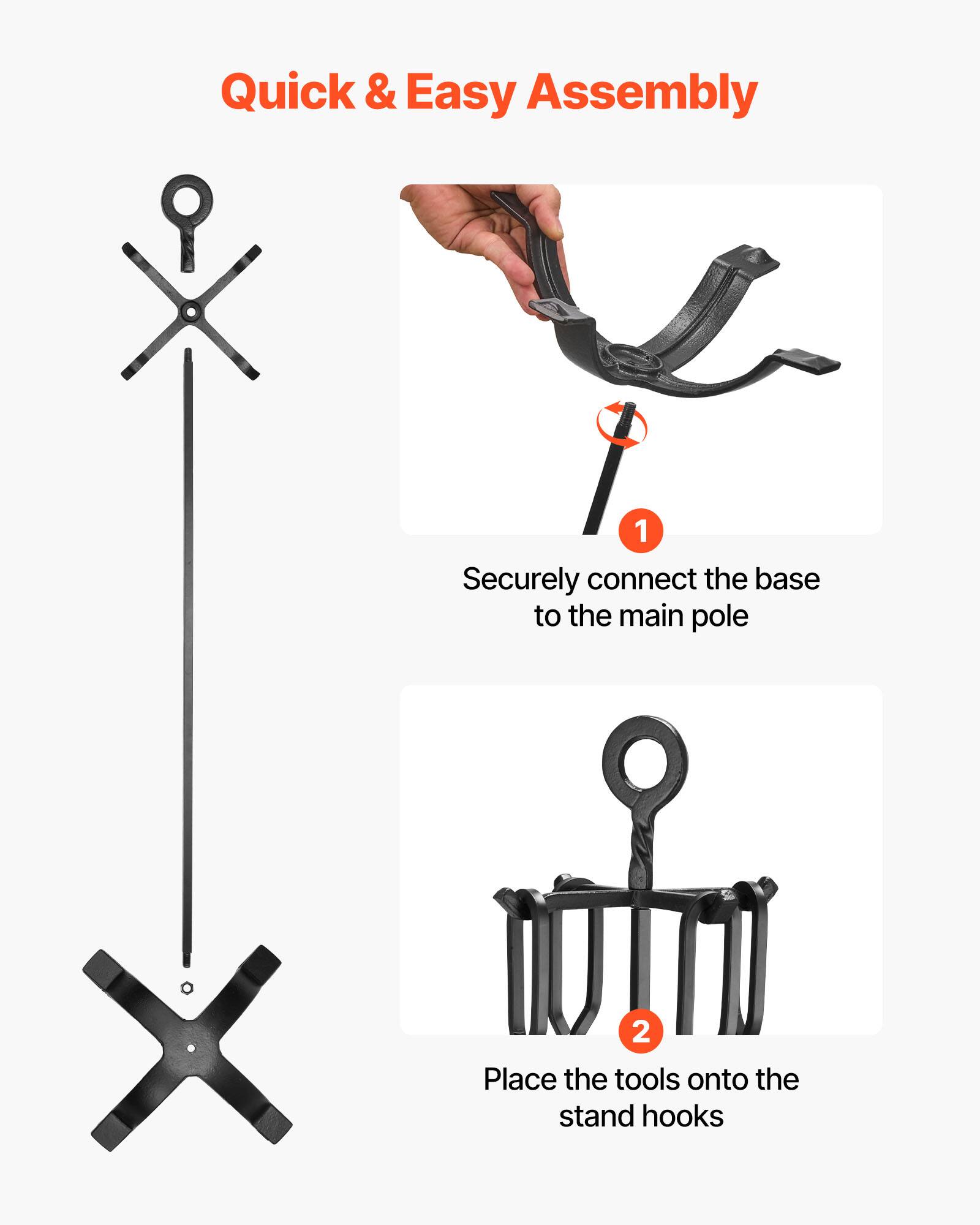 Quick & Easy Assembly

1

Securely connect the base to the main pole

2

Place the tools onto the stand hooks