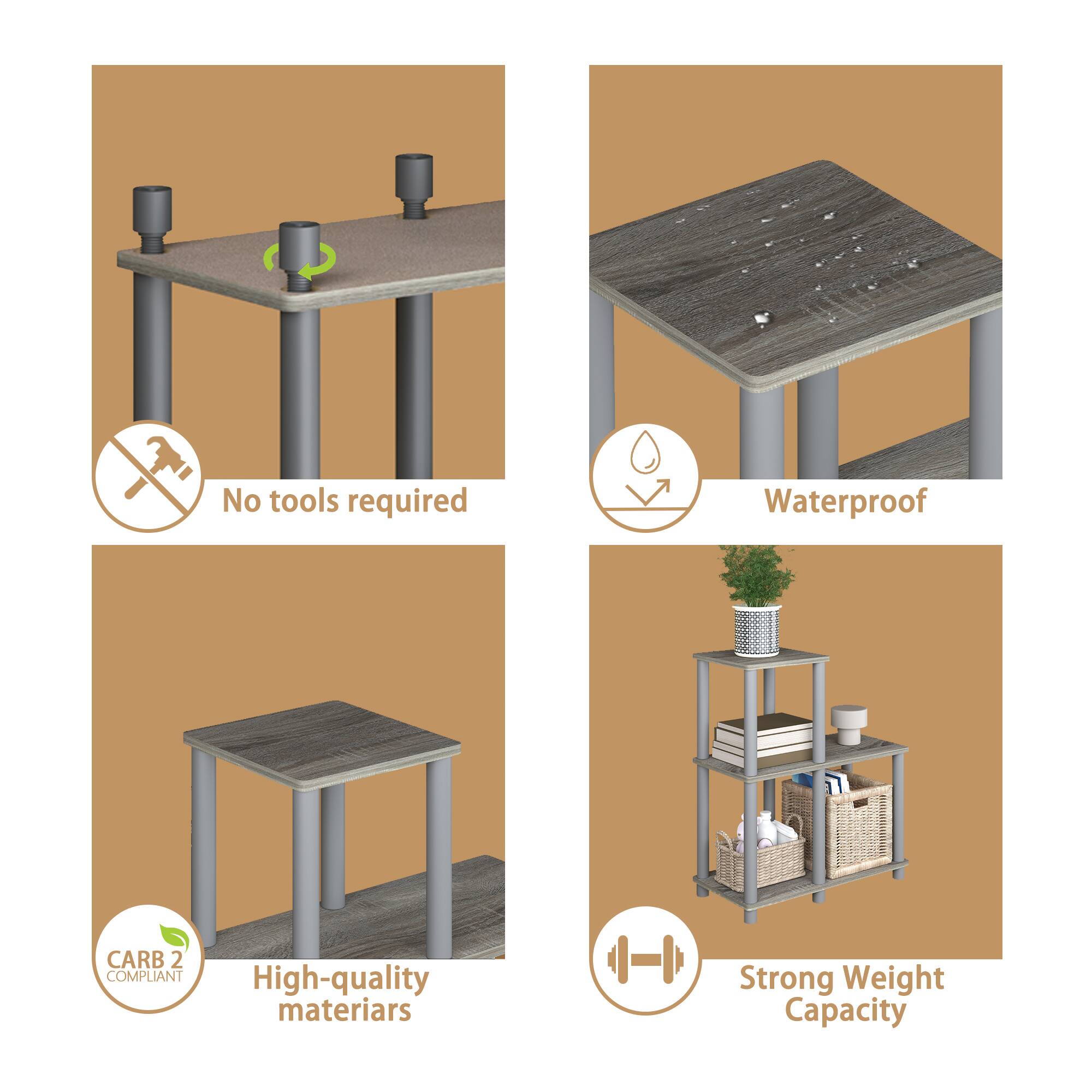 No tools required

Waterproof

CARB 2 COMPLIANT

High-quality materiars

Strong Weight Capacity