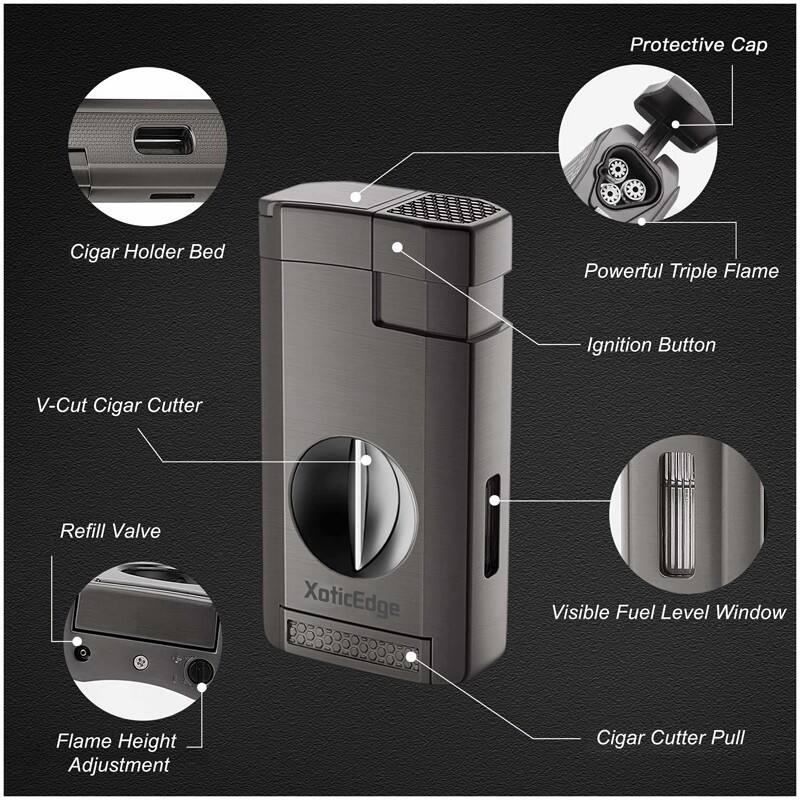 Protective Cap

Cigar Holder Bed

Powerful Triple Flame

Ignition Button

V-Cut Cigar Cutter

Refill Valve

XoticEdge

Visible Fuel Level Window

Flame Height Adjustment

Cigar Cutter Pull