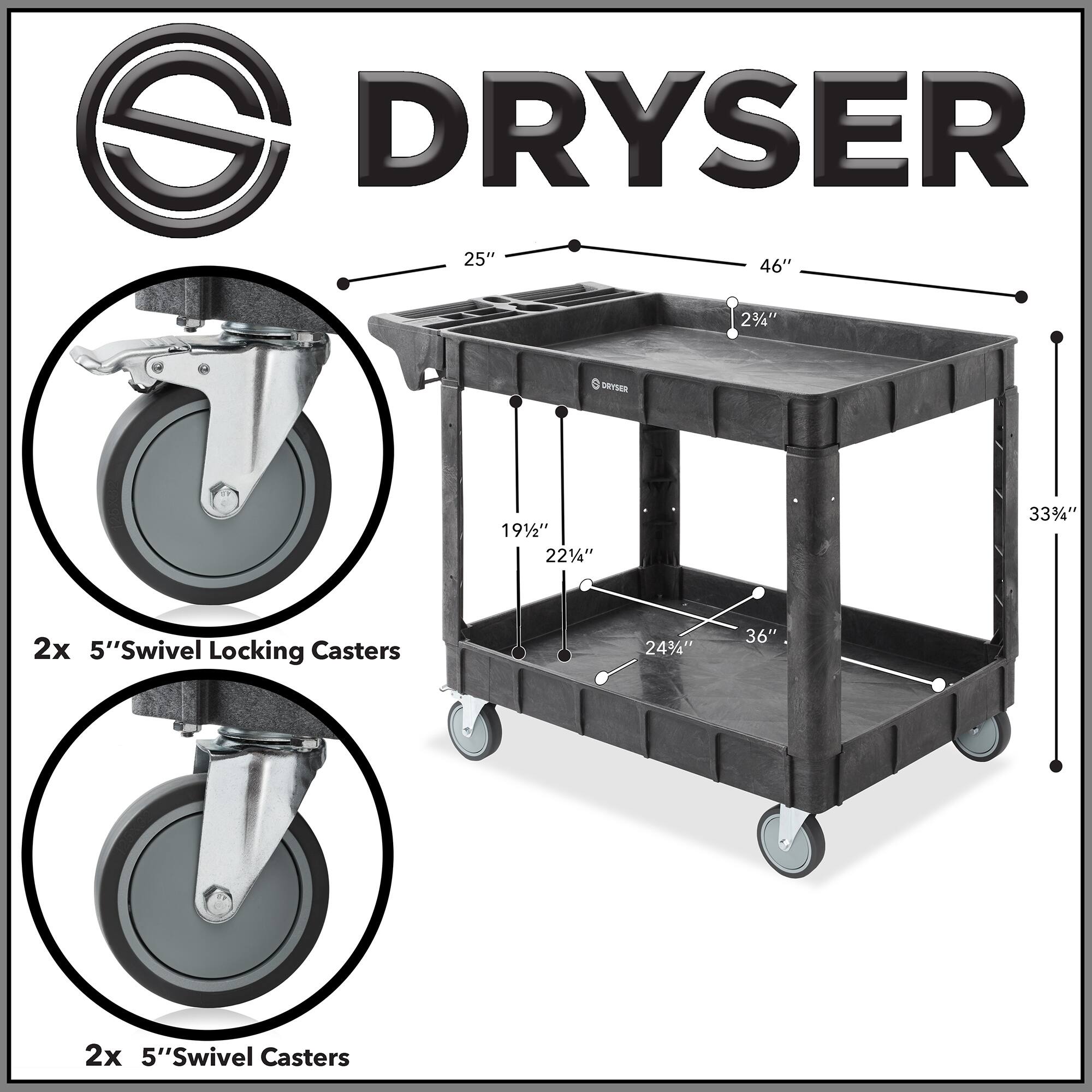 DRYSER

25''

46''

2¾''

DRYSER

33¾''

19½''

22¼''

36''

24¾''

2x 5''Swivel Locking Casters

2x 5''Swivel Casters