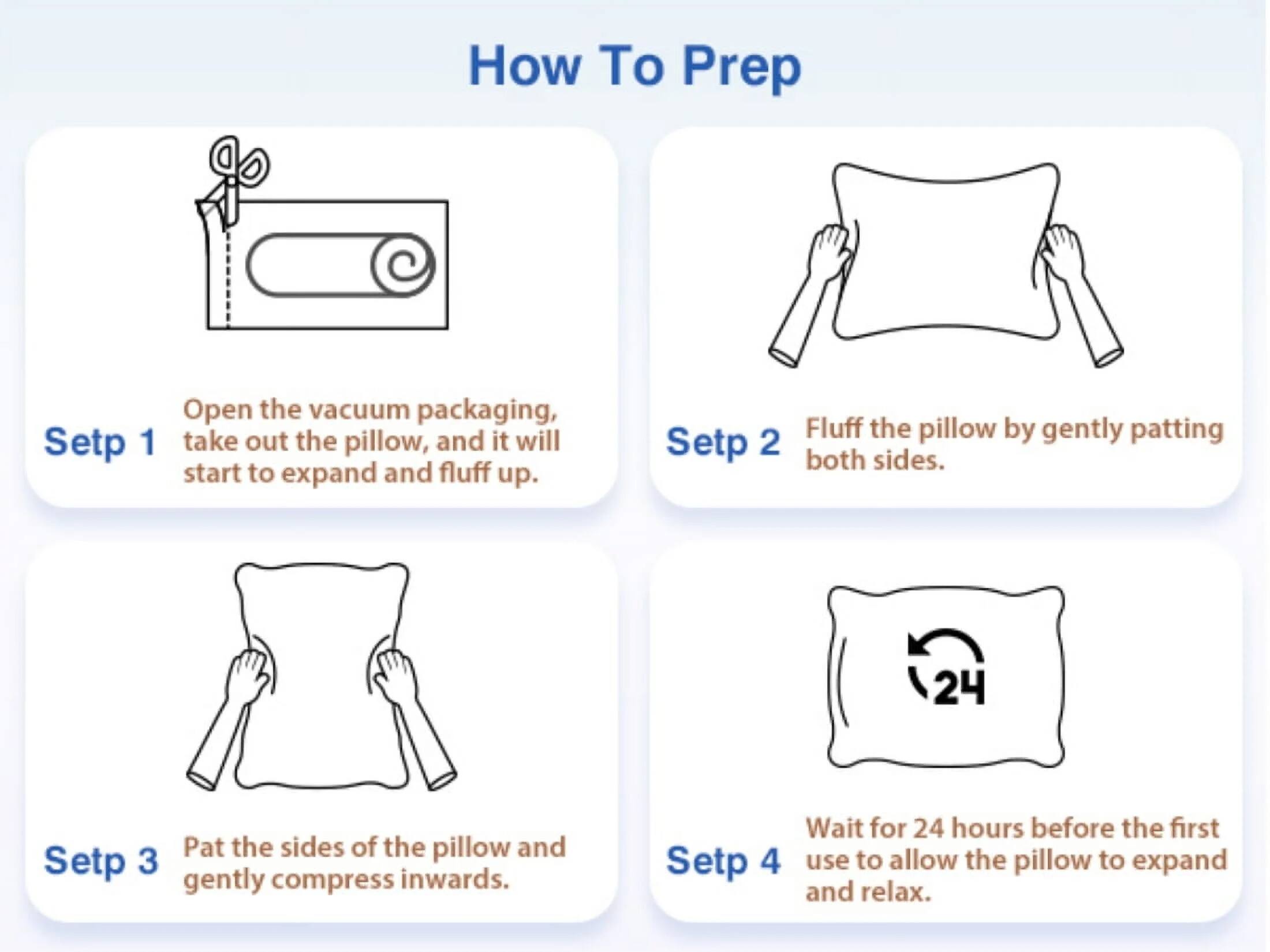 How To Prep

Setp 1 Open the vacuum packaging, take out the pillow, and it will start to expand and fluff up.

Setp 2 Fluff the pillow by gently patting both sides.

Setp 3 Pat the sides of the pillow and gently compress inwards.

24

Setp 4 Wait for 24 hours before the first use to allow the pillow to expand and relax.