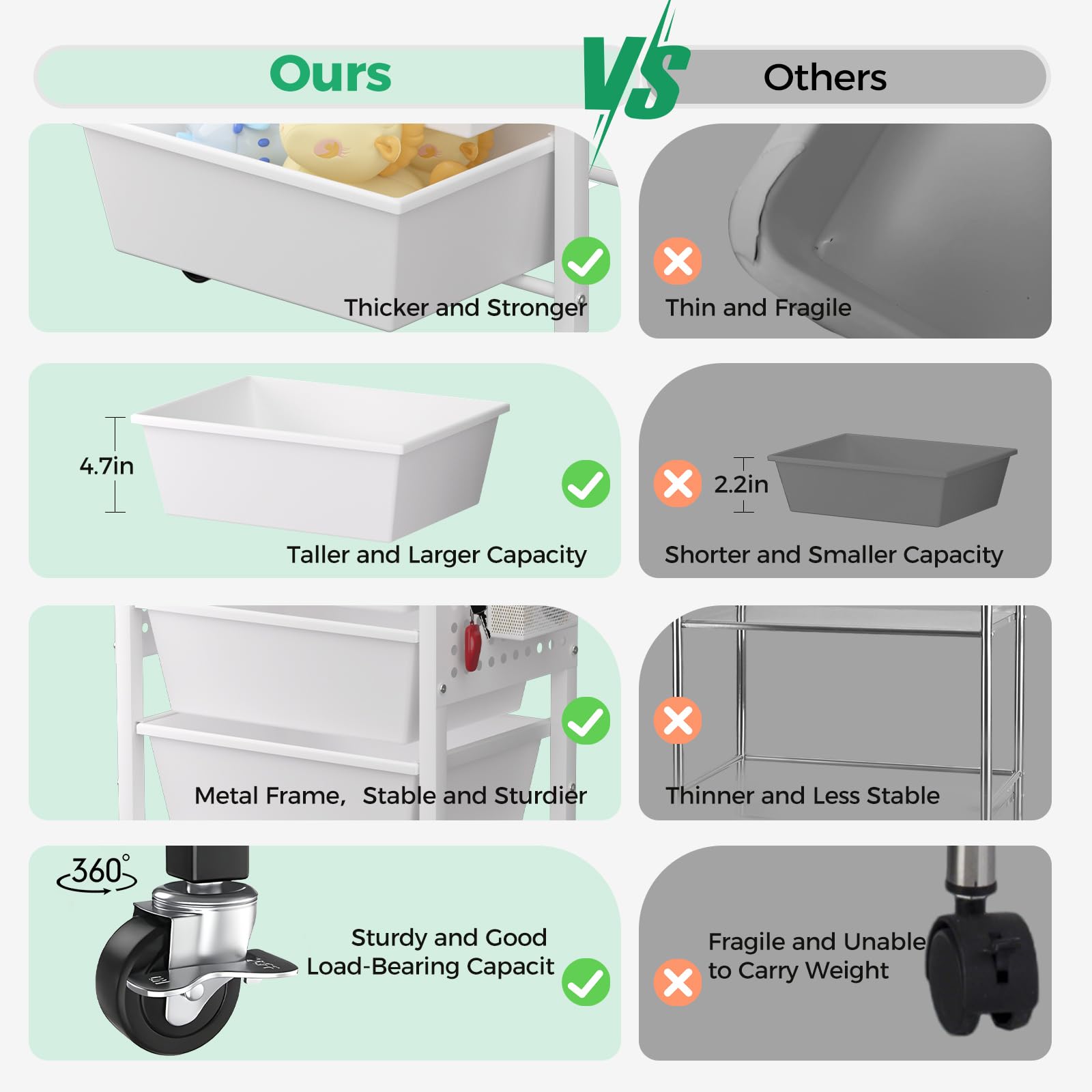 Ours

VS

Others

Thicker and Stronger

Thin and Fragile

4.7in

Taller and Larger Capacity

2.2in

Shorter and Smaller Capacity

Metal Frame, Stable and Sturdier

Thinner and Less Stable

360°

Sturdy and Good Load-Bearing Capacit

Fragile and Unable to Carry Weight