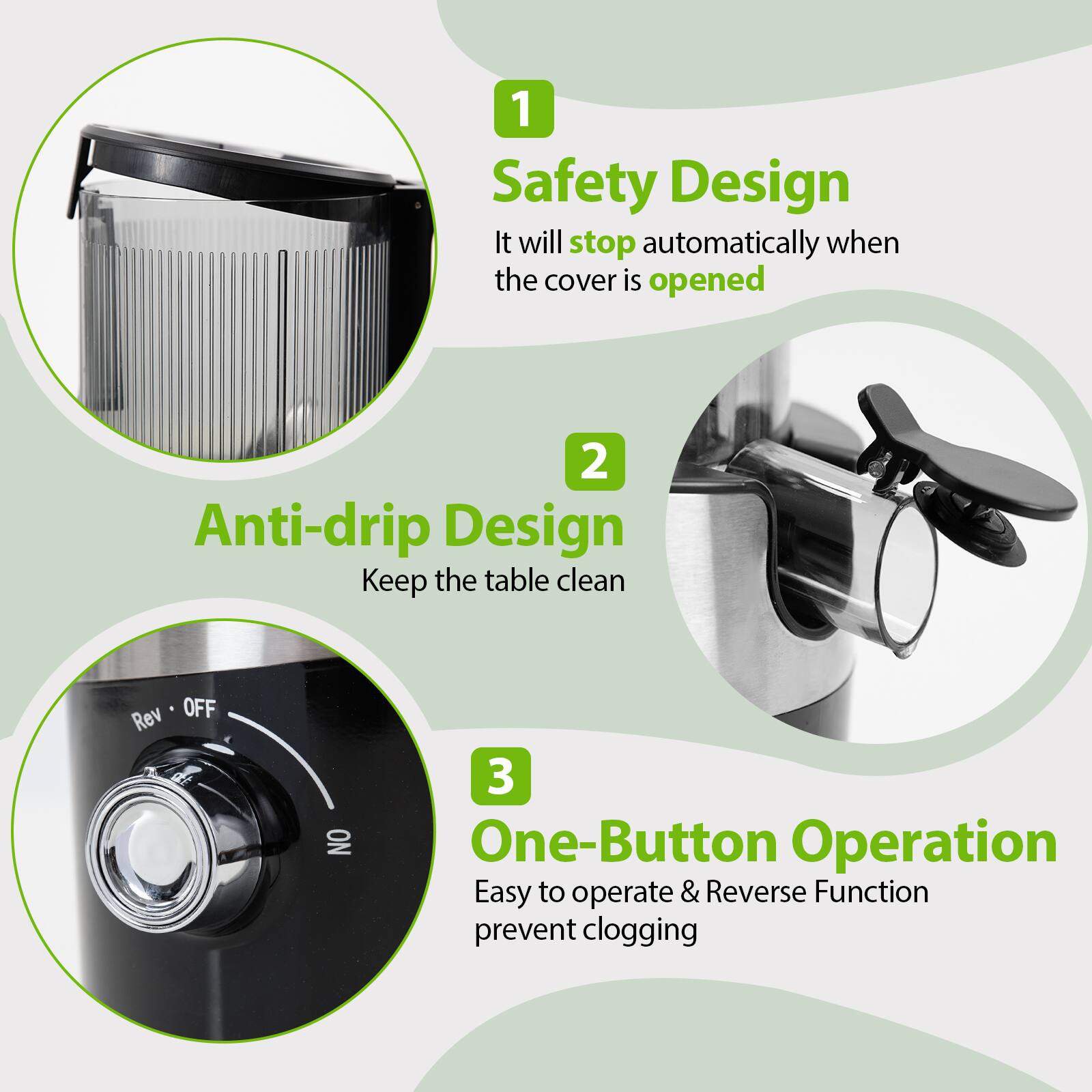 1

Safety Design

It will stop automatically when the cover is opened

2

Anti-drip Design

Keep the table clean

Rev · OFF

ON

3

One-Button Operation

Easy to operate & Reverse Function prevent clogging