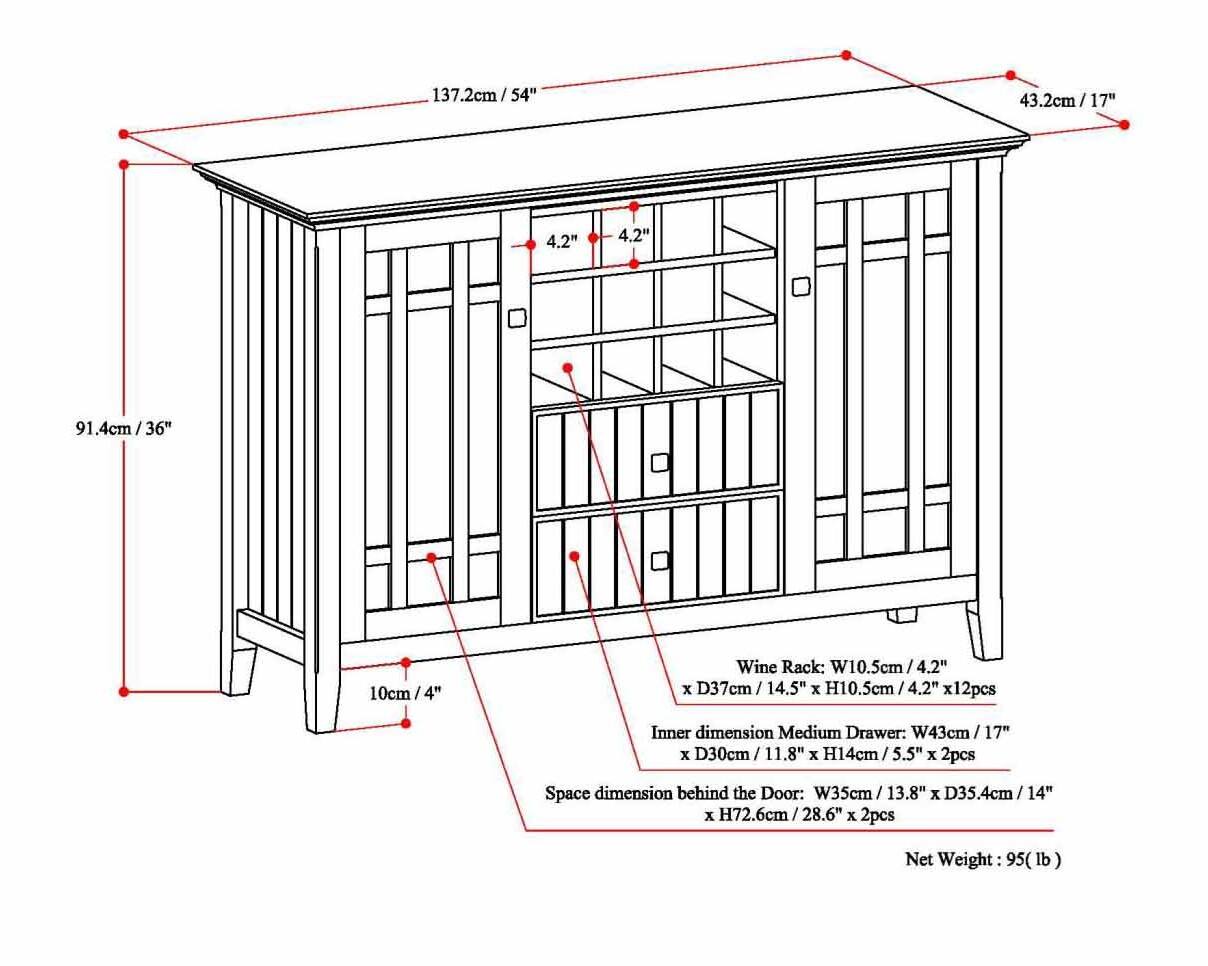 137.2cm / 54"

43.2cm / 17"

4.2"

4.2"

91.4cm / 36"

10cm / 4"

Wine Rack: W10.5cm / 4.2" x D37cm / 14.5" x H10.5cm / 4.2" x12pcs

Inner dimension Medium Drawer: W43cm / 17" x D30cm / 11.8" x H14cm / 5.5" x 2pcs

Space dimension behind the Door: W35cm / 13.8" x D35.4cm / 14" x H72.6cm / 28.6" x 2pcs

Net Weight : 95( lb )