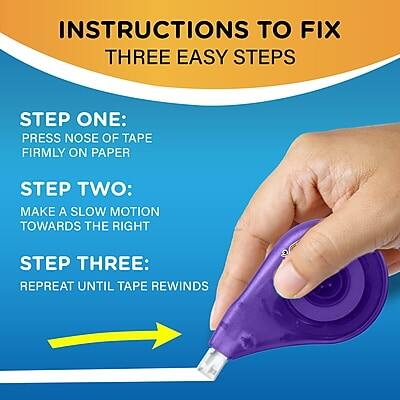 INSTRUCTIONS TO FIX
THREE EASY STEPS

STEP ONE:
PRESS NOSE OF TAPE FIRMLY ON PAPER

STEP TWO:
MAKE A SLOW MOTION TOWARDS THE RIGHT

STEP THREE:
REPREAT UNTIL TAPE REWINDS