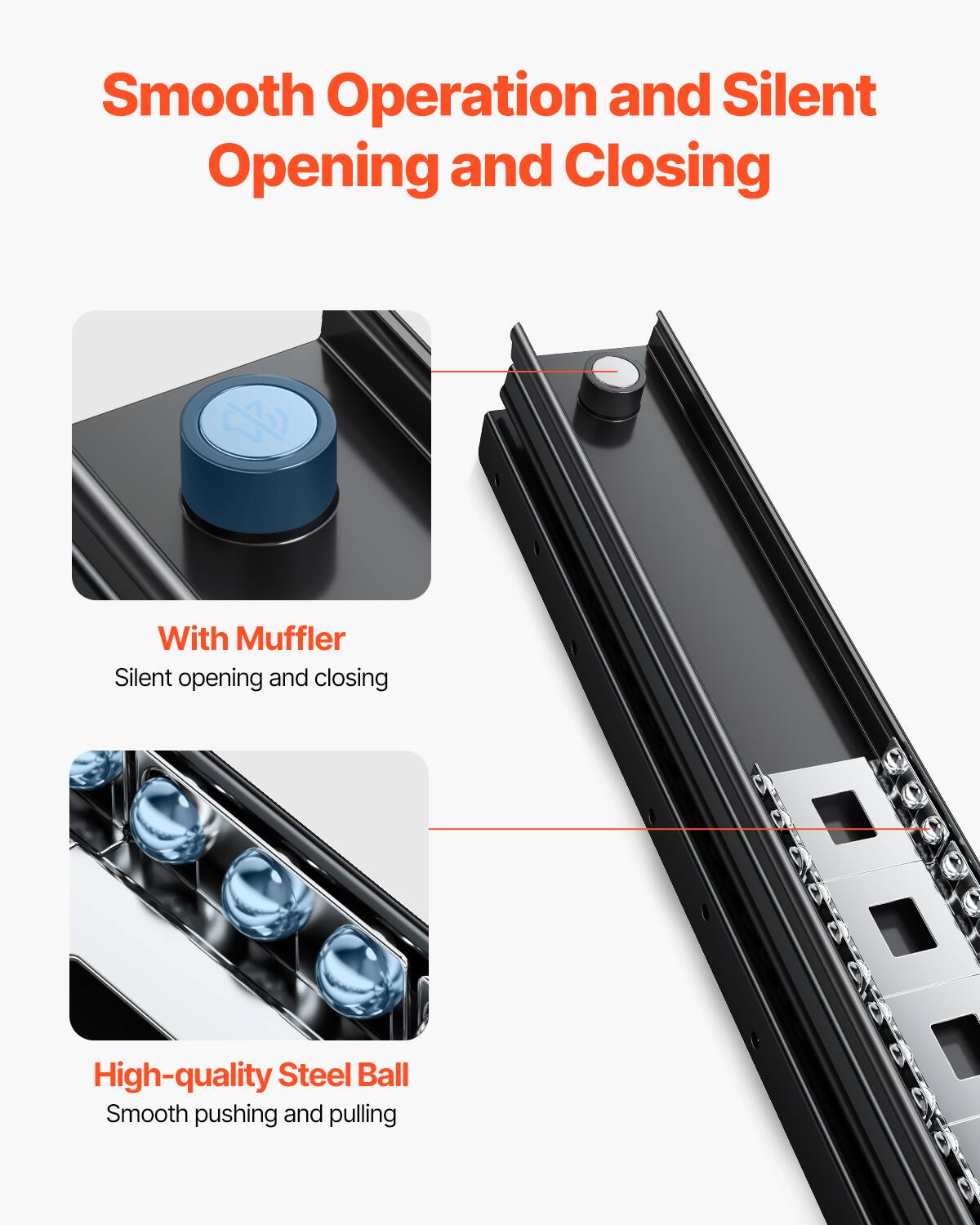 Smooth Operation and Silent Opening and Closing

With Muffler
Silent opening and closing

High-quality Steel Ball
Smooth pushing and pulling