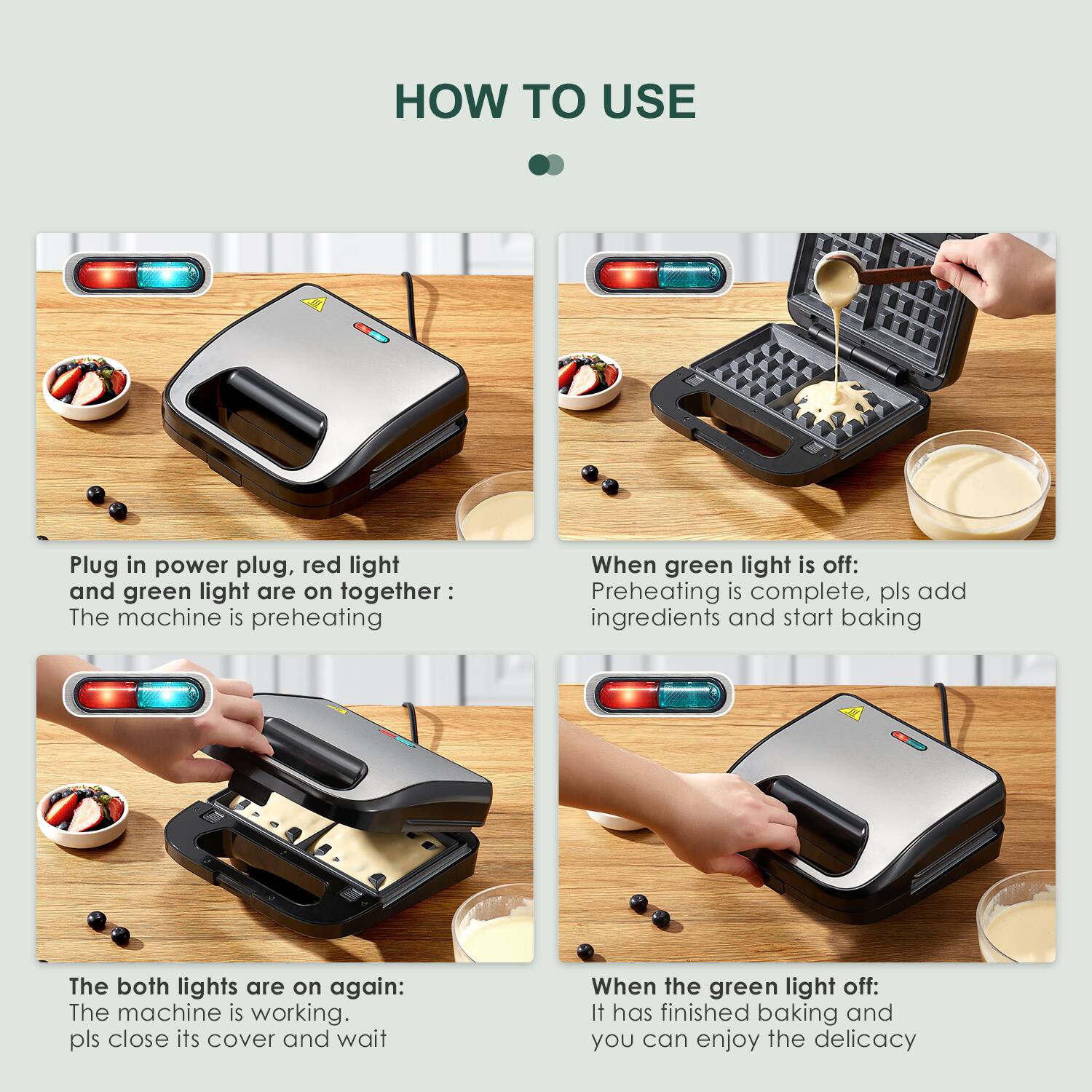 HOW TO USE

Plug in power plug, red light and green light are on together :
The machine is preheating

When green light is off:
Preheating is complete, pls add ingredients and start baking

The both lights are on again:
The machine is working.
pls close its cover and wait

When the green light off:
It has finished baking and you can enjoy the delicacy