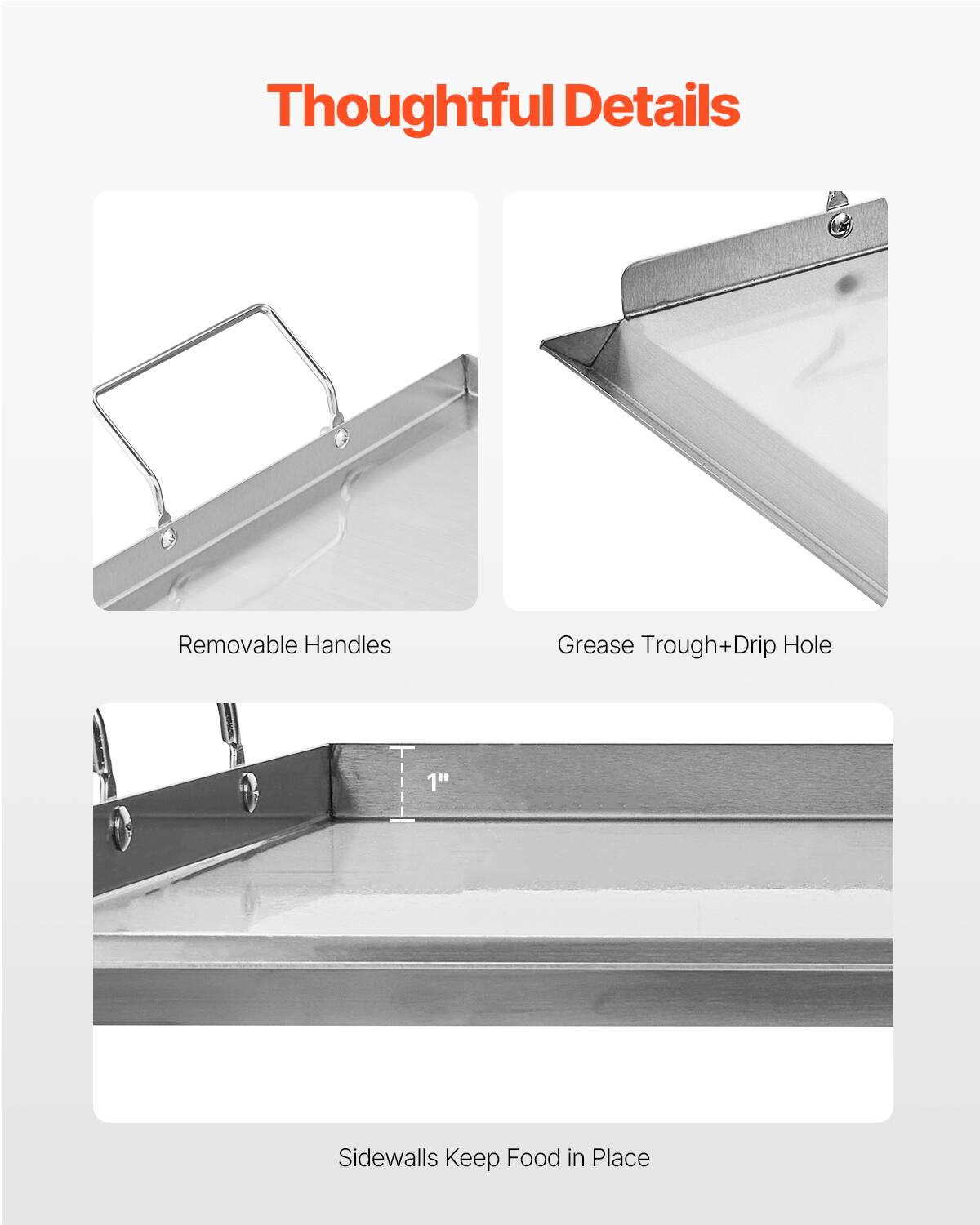 Thoughtful Details

Removable Handles

Grease Trough+Drip Hole

1"

Sidewalls Keep Food in Place