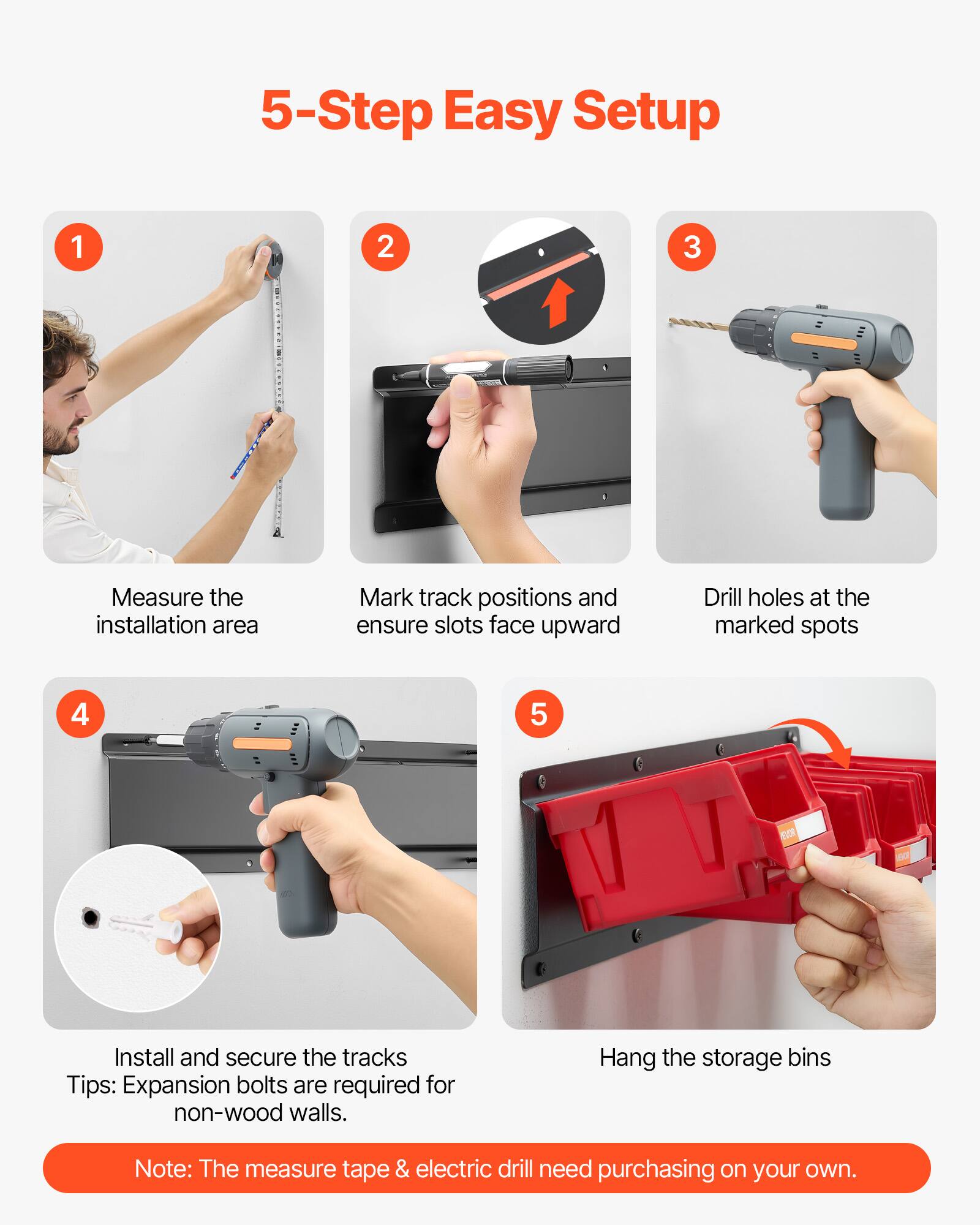 5-Step Easy Setup

1

Measure the installation area

2

Mark track positions and ensure slots face upward

3

Drill holes at the marked spots

4

Install and secure the tracks
Tips: Expansion bolts are required for non-wood walls.

5

VEVOR

VEVOR

Hang the storage bins

Note: The measure tape & electric drill need purchasing on your own.