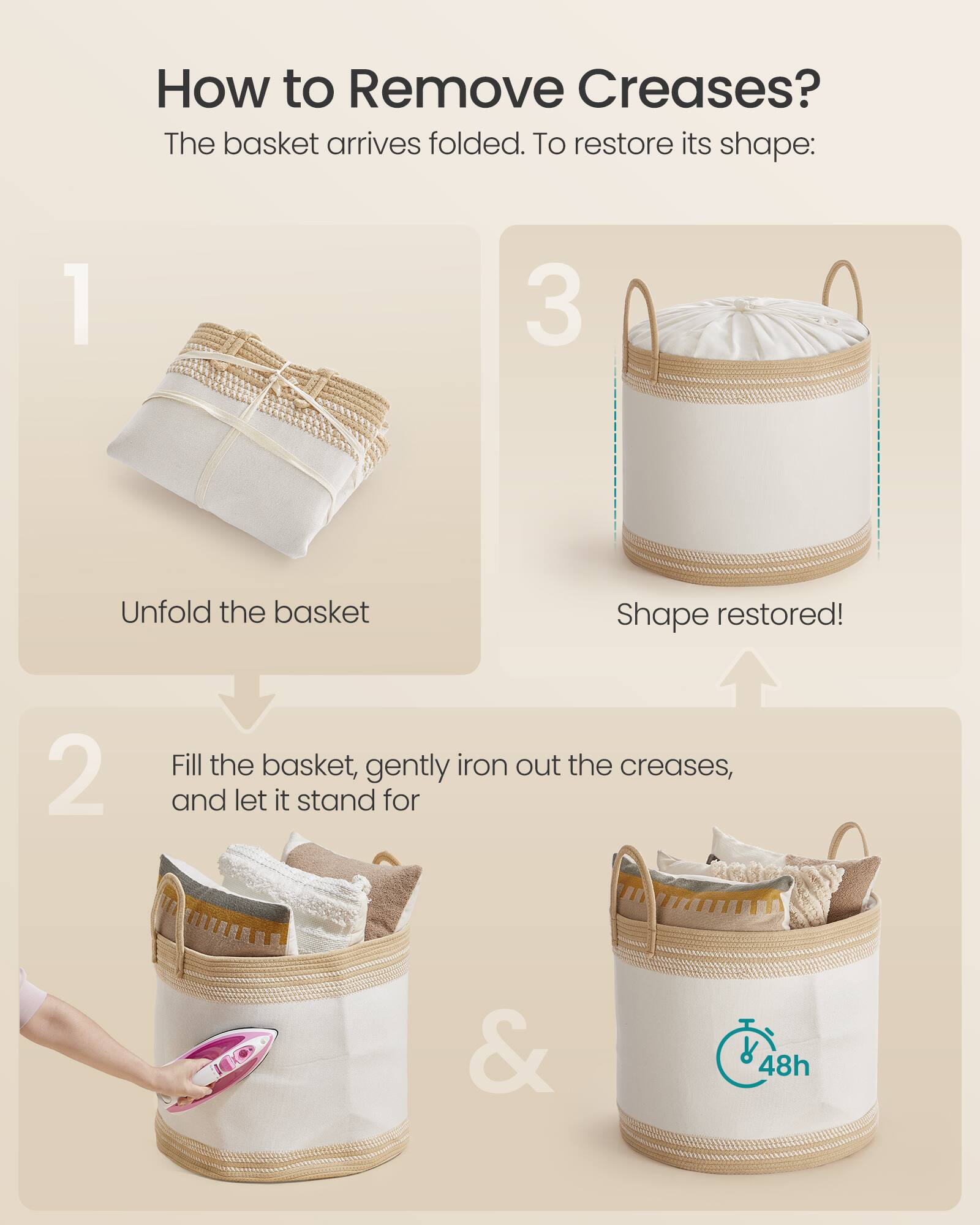 How to Remove Creases?

The basket arrives folded. To restore its shape:

1

Unfold the basket

3

Shape restored!

2

Fill the basket, gently iron out the creases, and let it stand for

&

48h