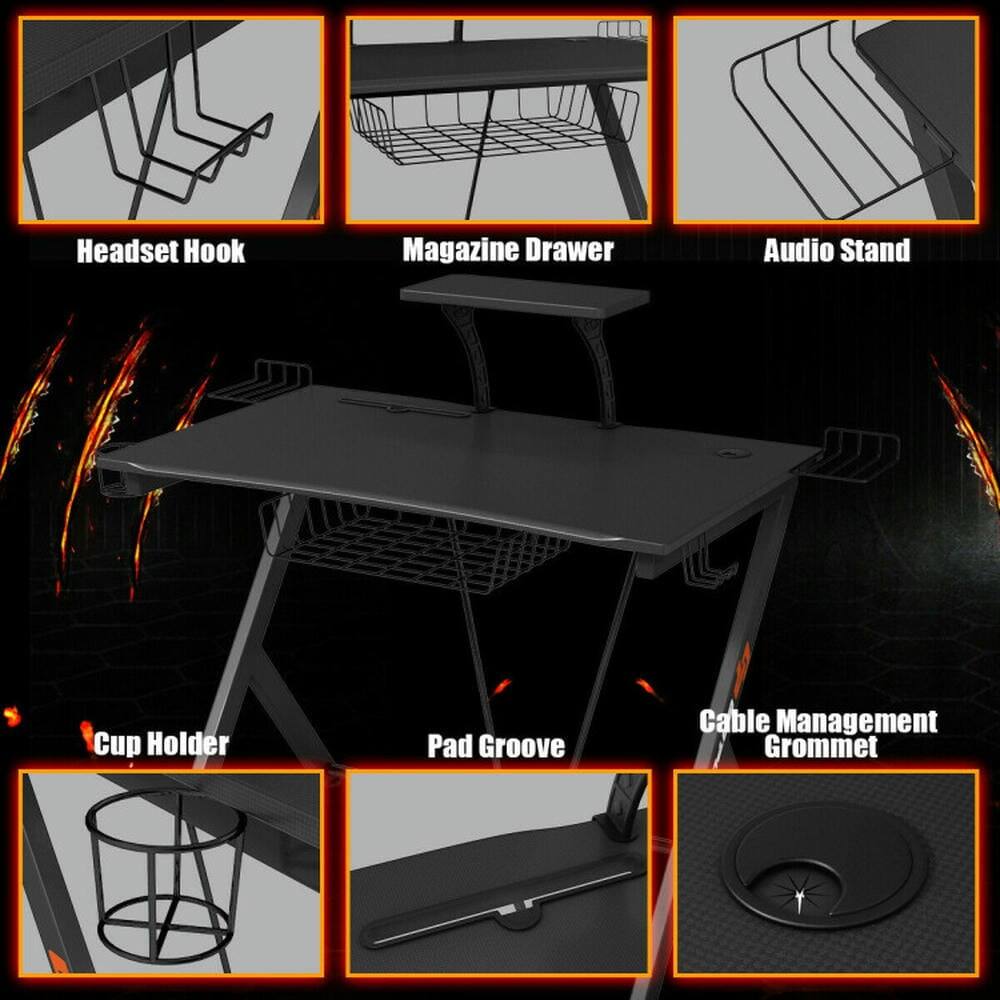 Headset Hook

Magazine Drawer

Audio Stand

Cup Holder

Pad Groove

Cable Management Grommet