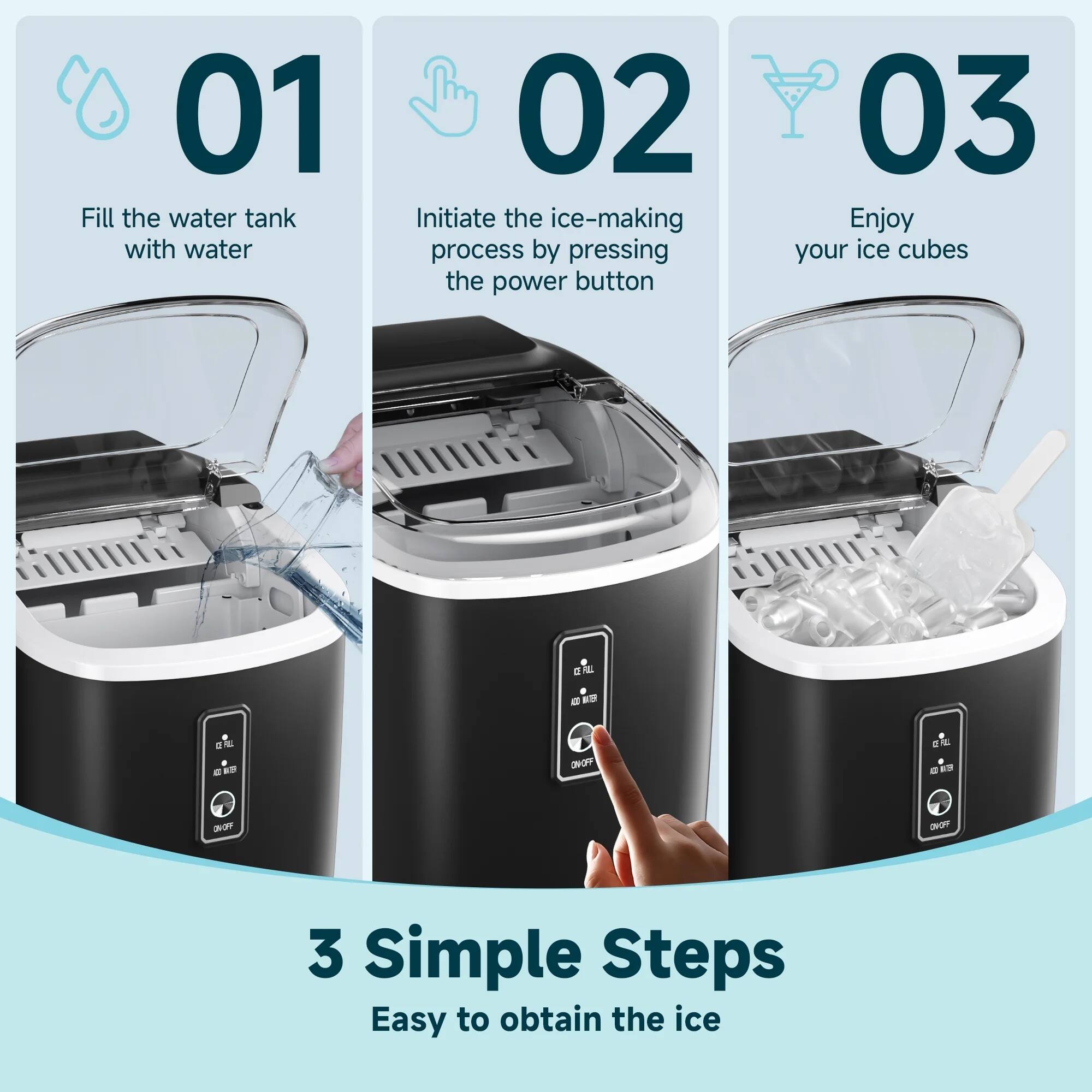 01

Fill the water tank with water

ICE FULL

ADD WATER

ON/OFF

02

Initiate the ice-making process by pressing the power button

ICE FULL

ADD WATER

ON/OFF

03

Enjoy your ice cubes

ICE FULL

ADD WATER

ON/OFF

3 Simple Steps

Easy to obtain the ice