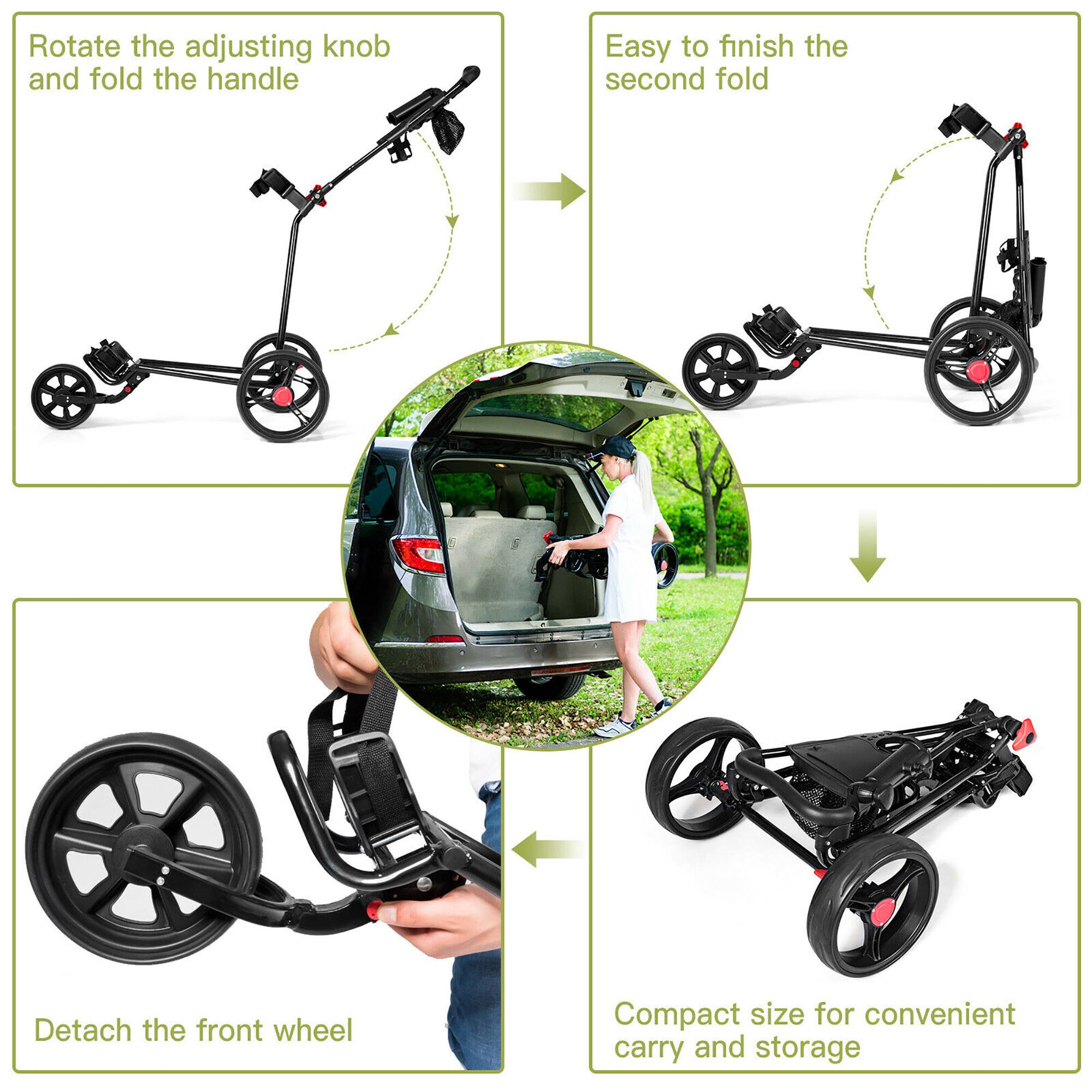 Rotate the adjusting knob and fold the handle

Easy to finish the second fold

Compact size for convenient carry and storage

Detach the front wheel