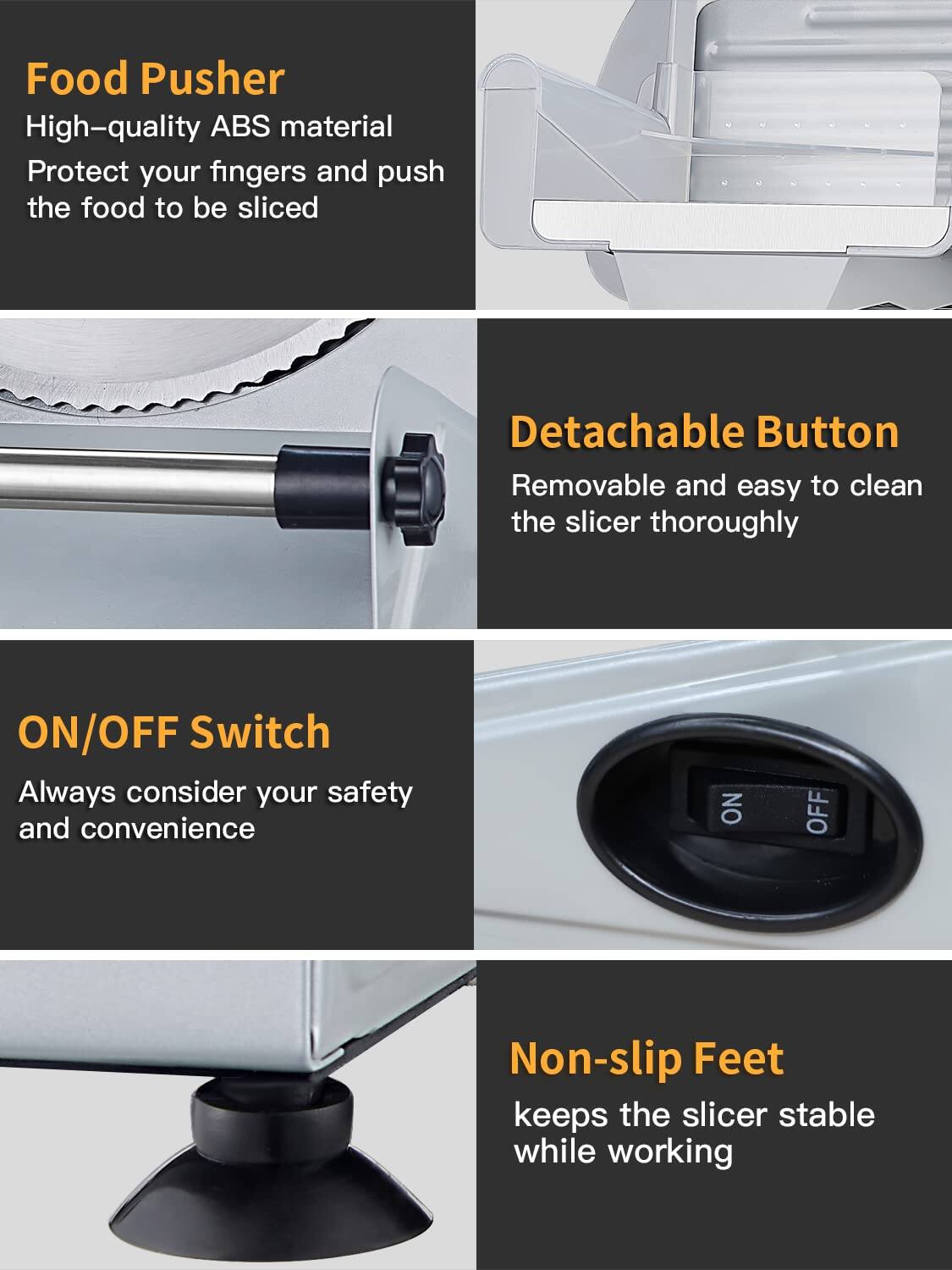 Food Pusher
High-quality ABS material
Protect your fingers and push the food to be sliced

Detachable Button
Removable and easy to clean the slicer thoroughly

ON/OFF Switch
Always consider your safety and convenience

ON OFF

Non-slip Feet
keeps the slicer stable while working