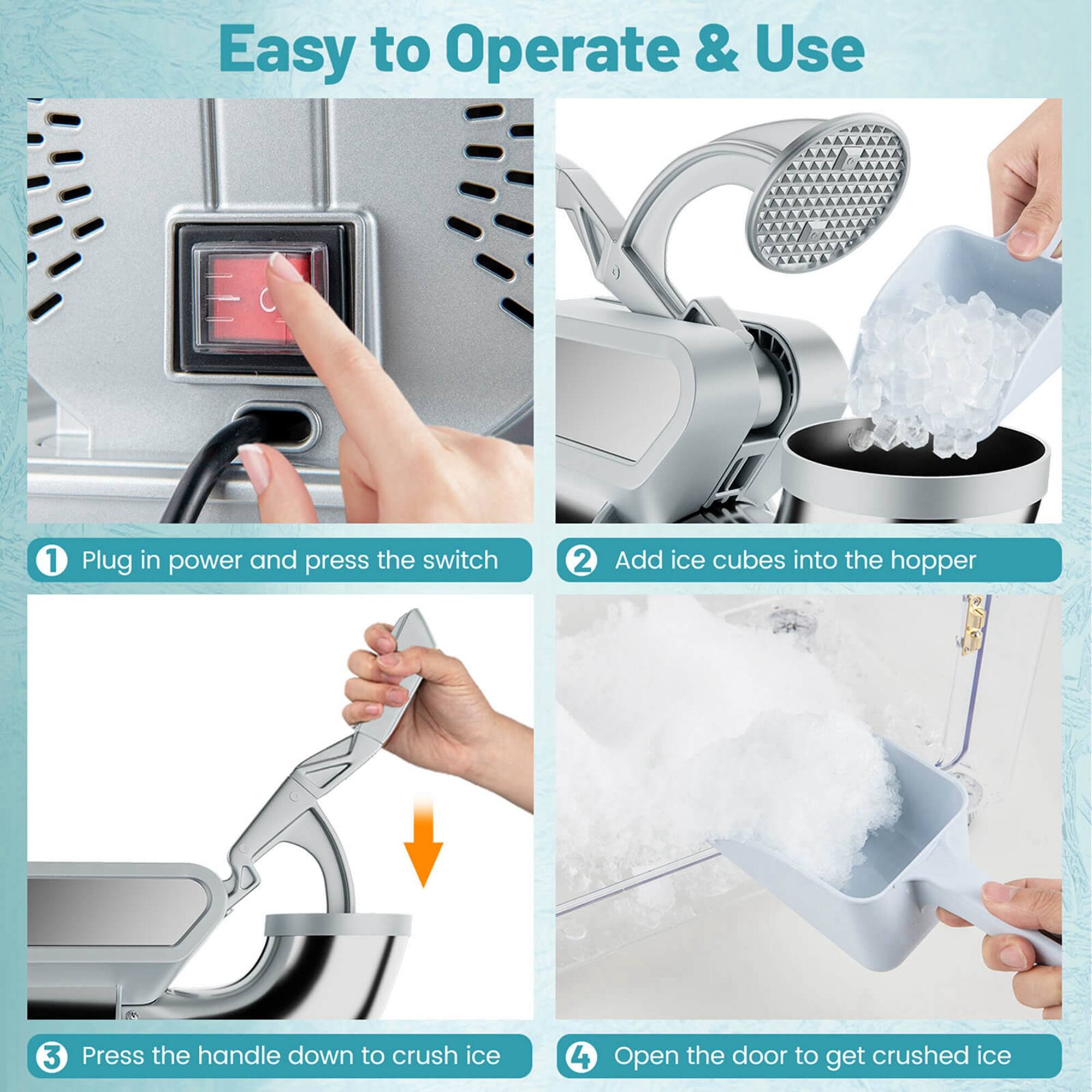 Easy to Operate & Use

1 Plug in power and press the switch

2 Add ice cubes into the hopper

3 Press the handle down to crush ice

4 Open the door to get crushed ice