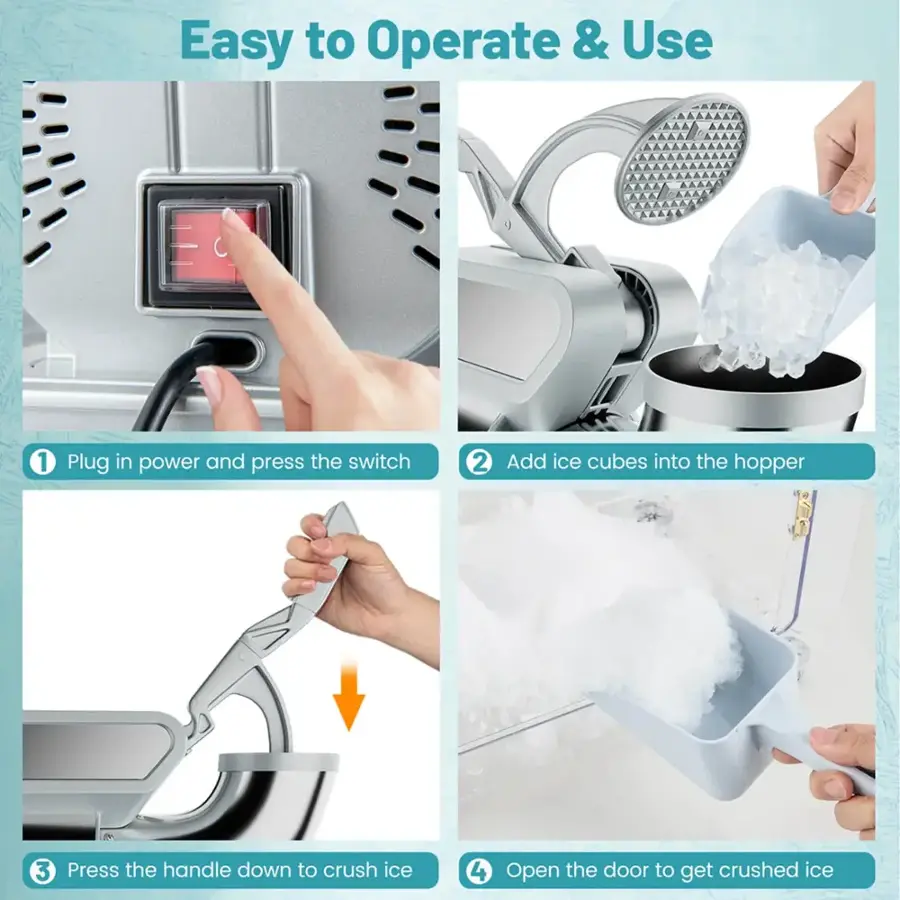 Easy to Operate & Use

1 Plug in power and press the switch

2 Add ice cubes into the hopper

3 Press the handle down to crush ice

4 Open the door to get crushed ice