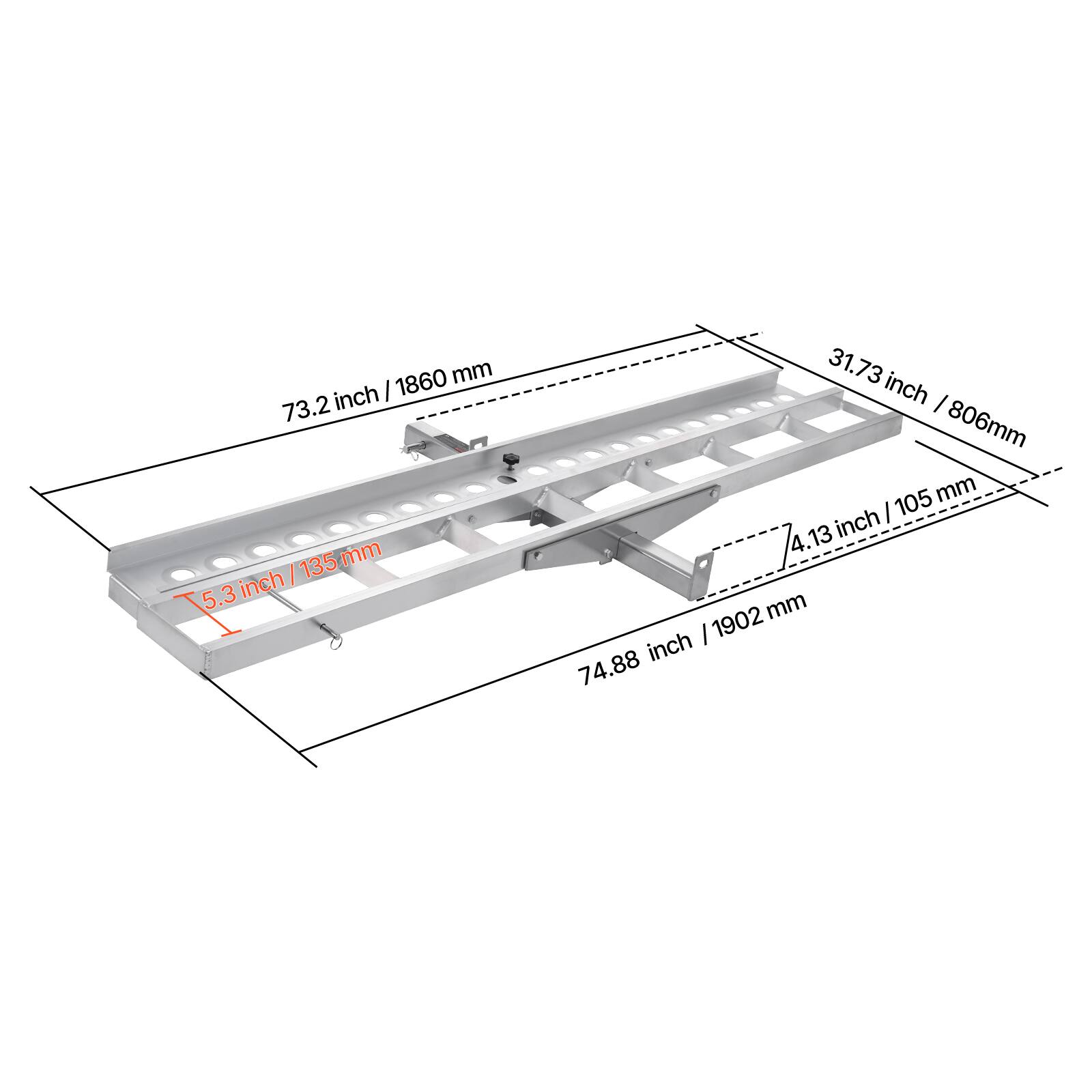 73.2 inch / 1860 mm

31.73 inch / 806mm

4.13 inch / 105 mm

5.3 inch / 135 mm

74.88 inch / 1902 mm