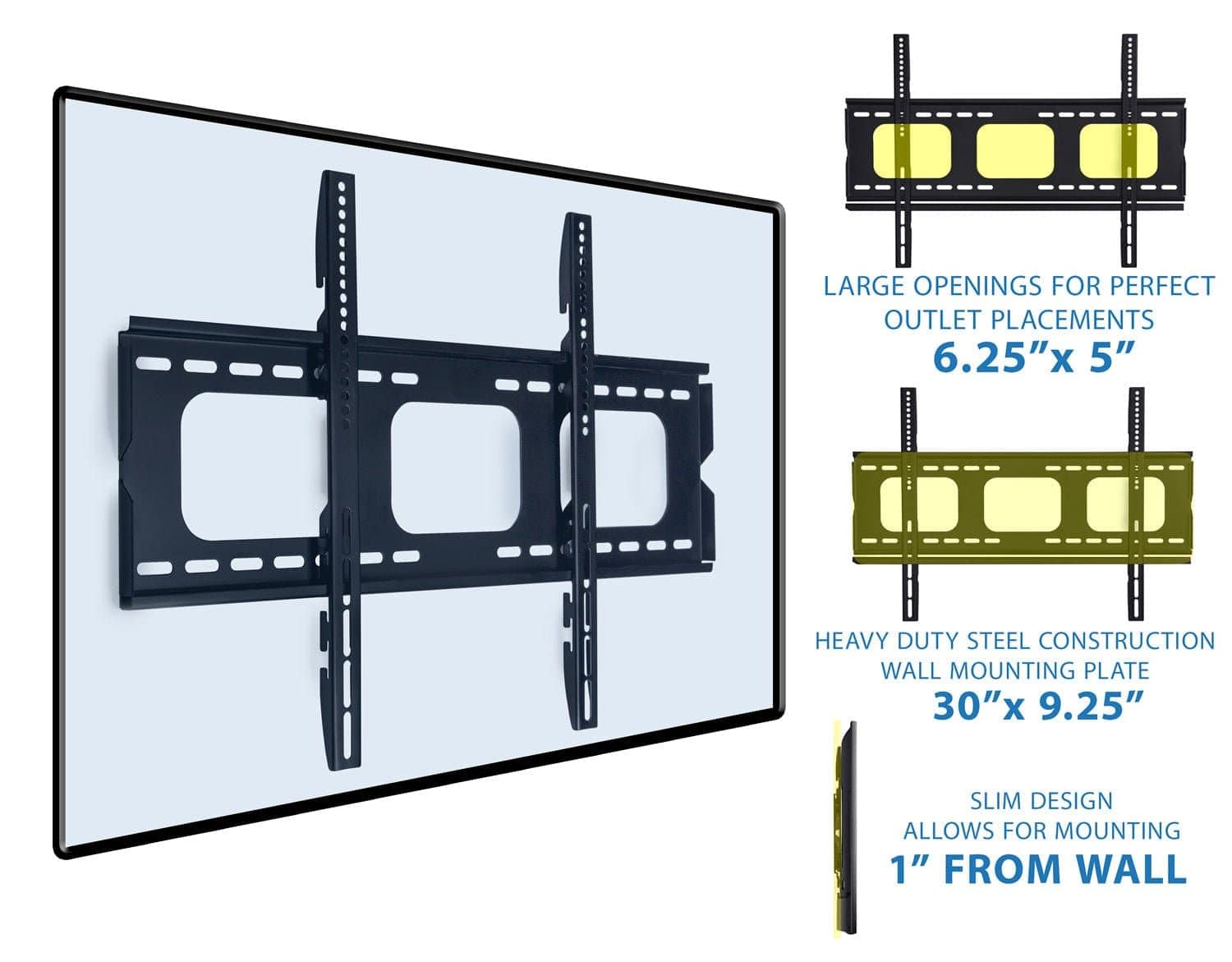 LARGE OPENINGS FOR PERFECT OUTLET PLACEMENTS
6.25”x 5”

HEAVY DUTY STEEL CONSTRUCTION WALL MOUNTING PLATE
30”x 9.25”

SLIM DESIGN ALLOWS FOR MOUNTING
1” FROM WALL