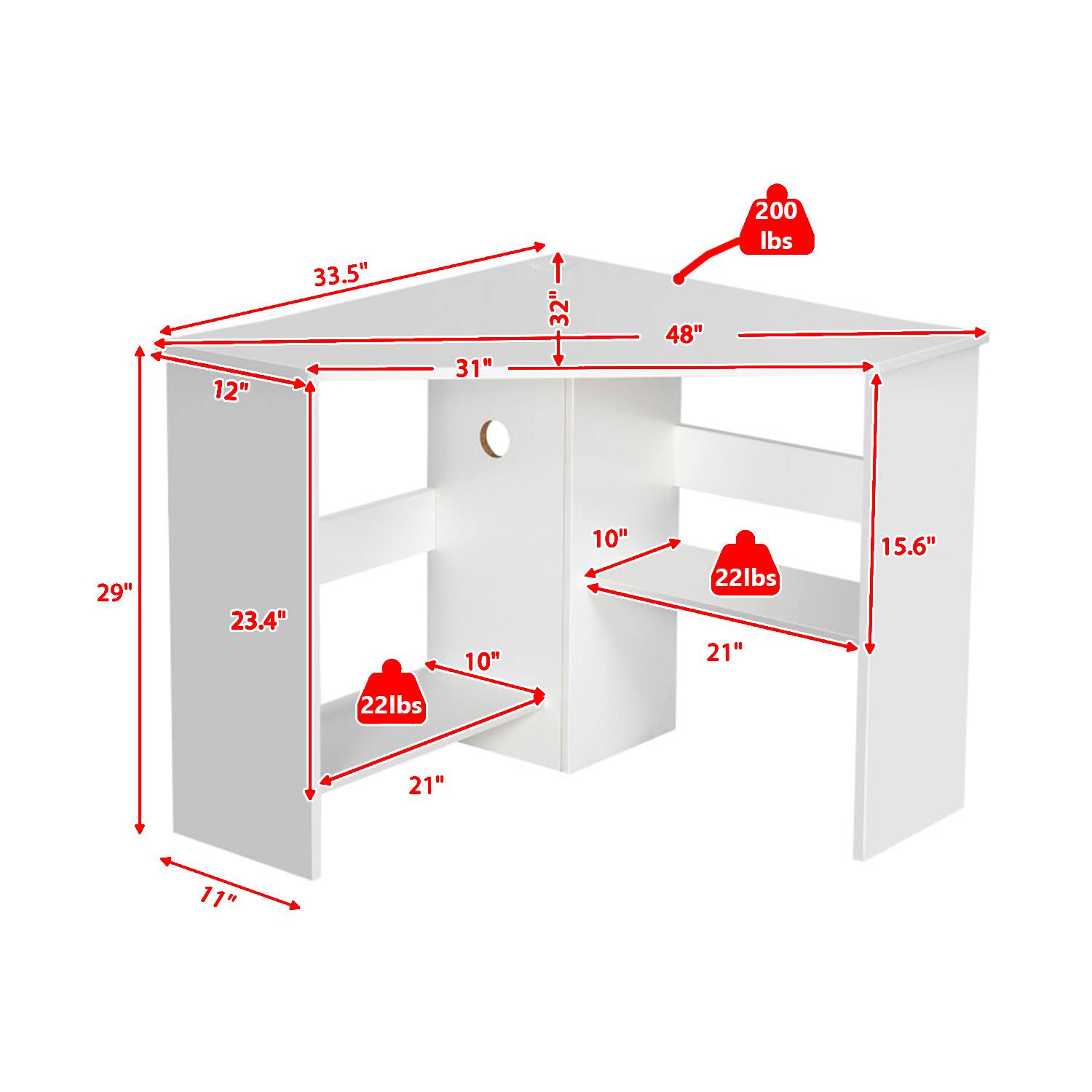 200 lbs

33.5"

32"

48"

31"

12"

29"

23.4"

10"

22lbs

15.6"

21"

10"

22lbs

21"

11"