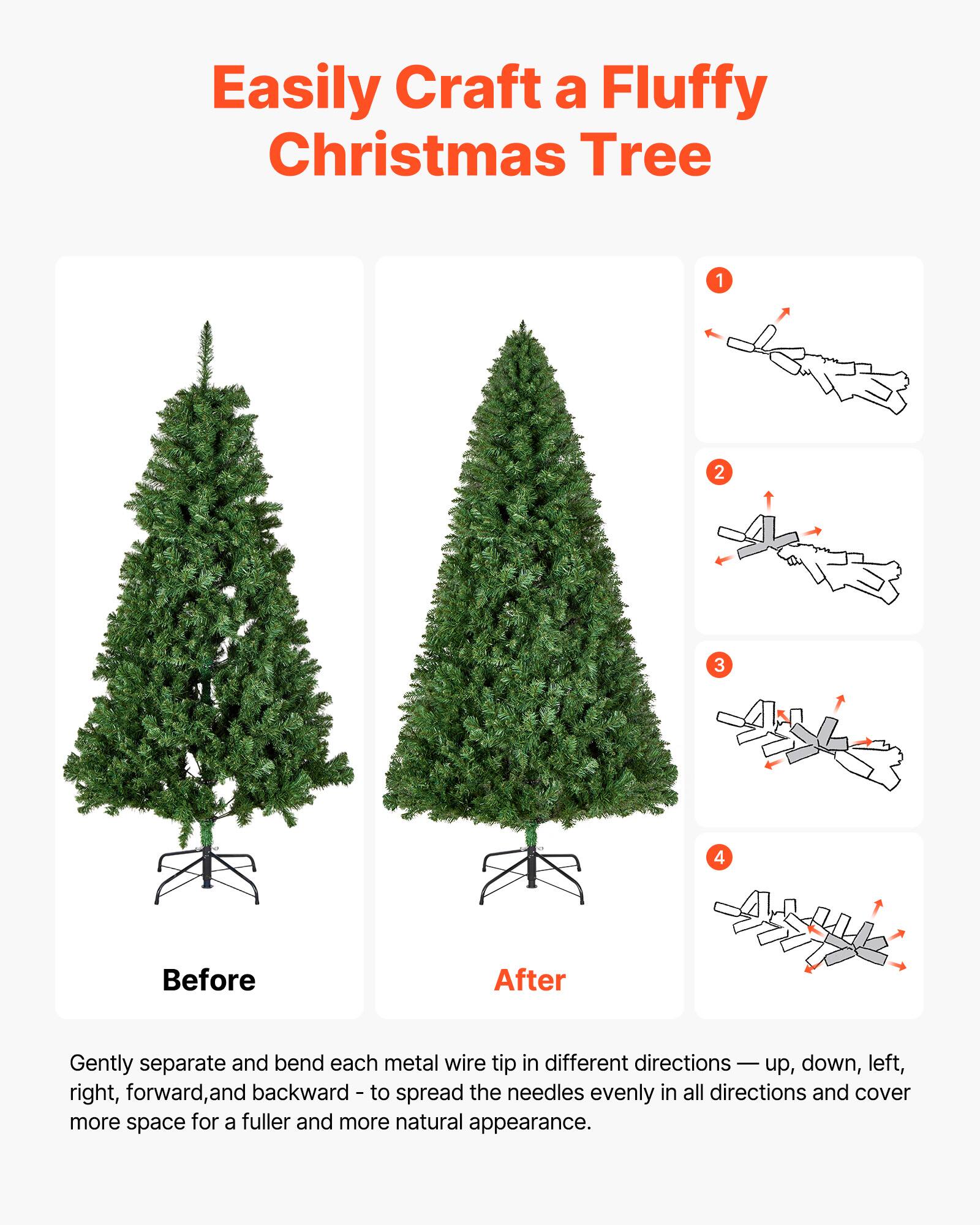 Easily Craft a Fluffy Christmas Tree

Before

After

1

2

3

4

Gently separate and bend each metal wire tip in different directions — up, down, left, right, forward,and backward - to spread the needles evenly in all directions and cover more space for a fuller and more natural appearance.