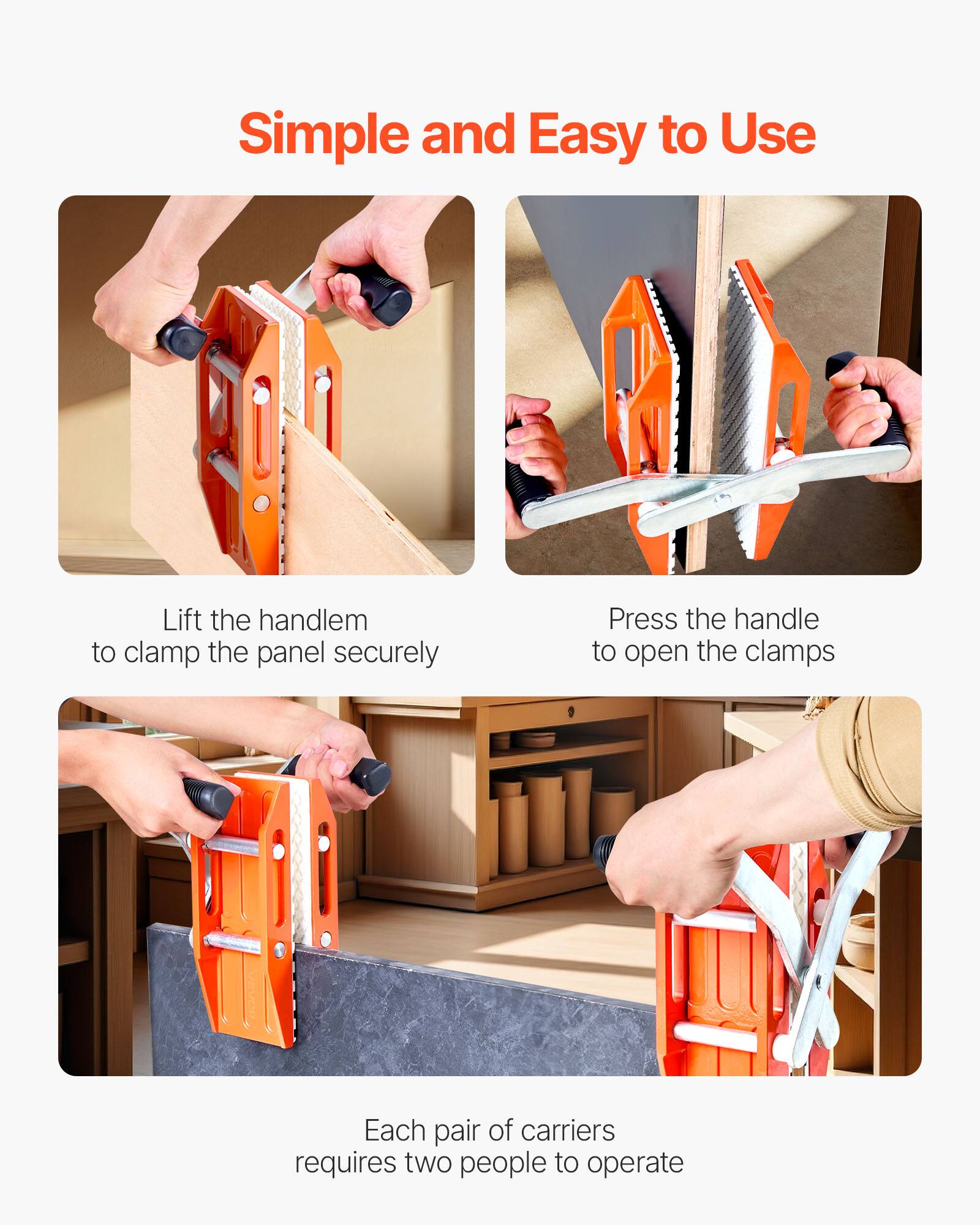 Simple and Easy to Use

Lift the handlem
to clamp the panel securely

Press the handle
to open the clamps

VEVOR

Each pair of carriers
requires two people to operate