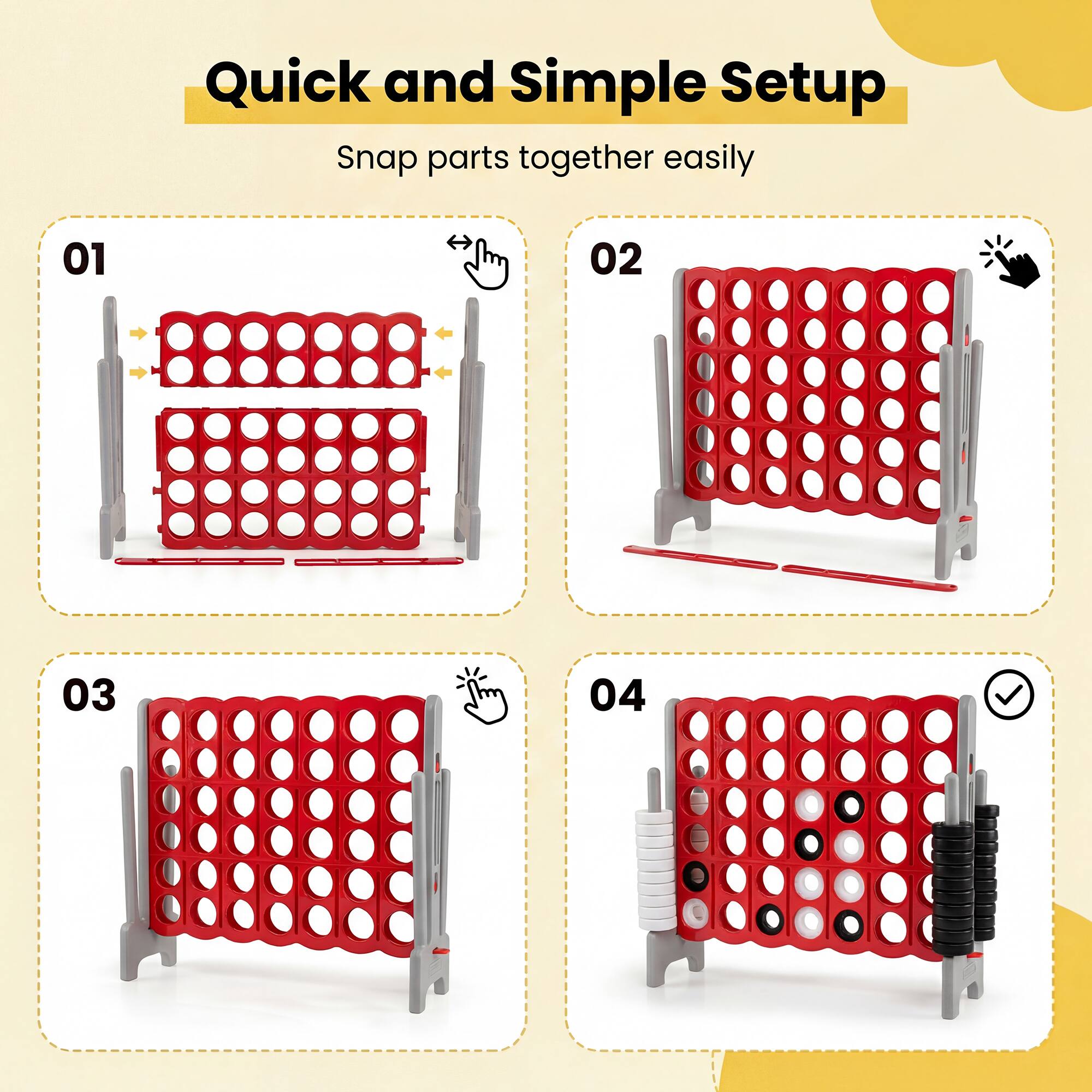 Quick and Simple Setup

Snap parts together easily

01

02

03

04