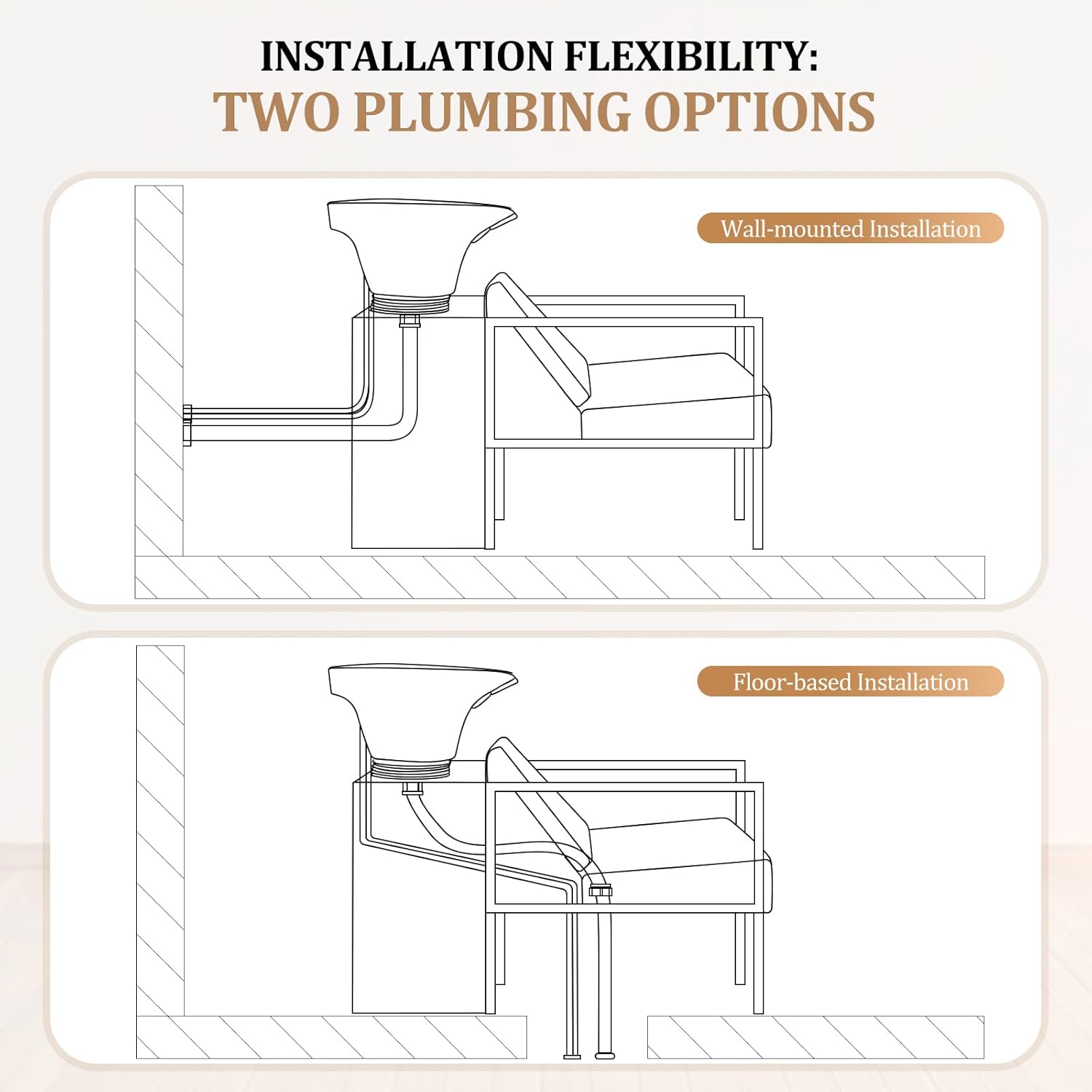 INSTALLATION FLEXIBILITY:
TWO PLUMBING OPTIONS

Wall-mounted Installation

Floor-based Installation