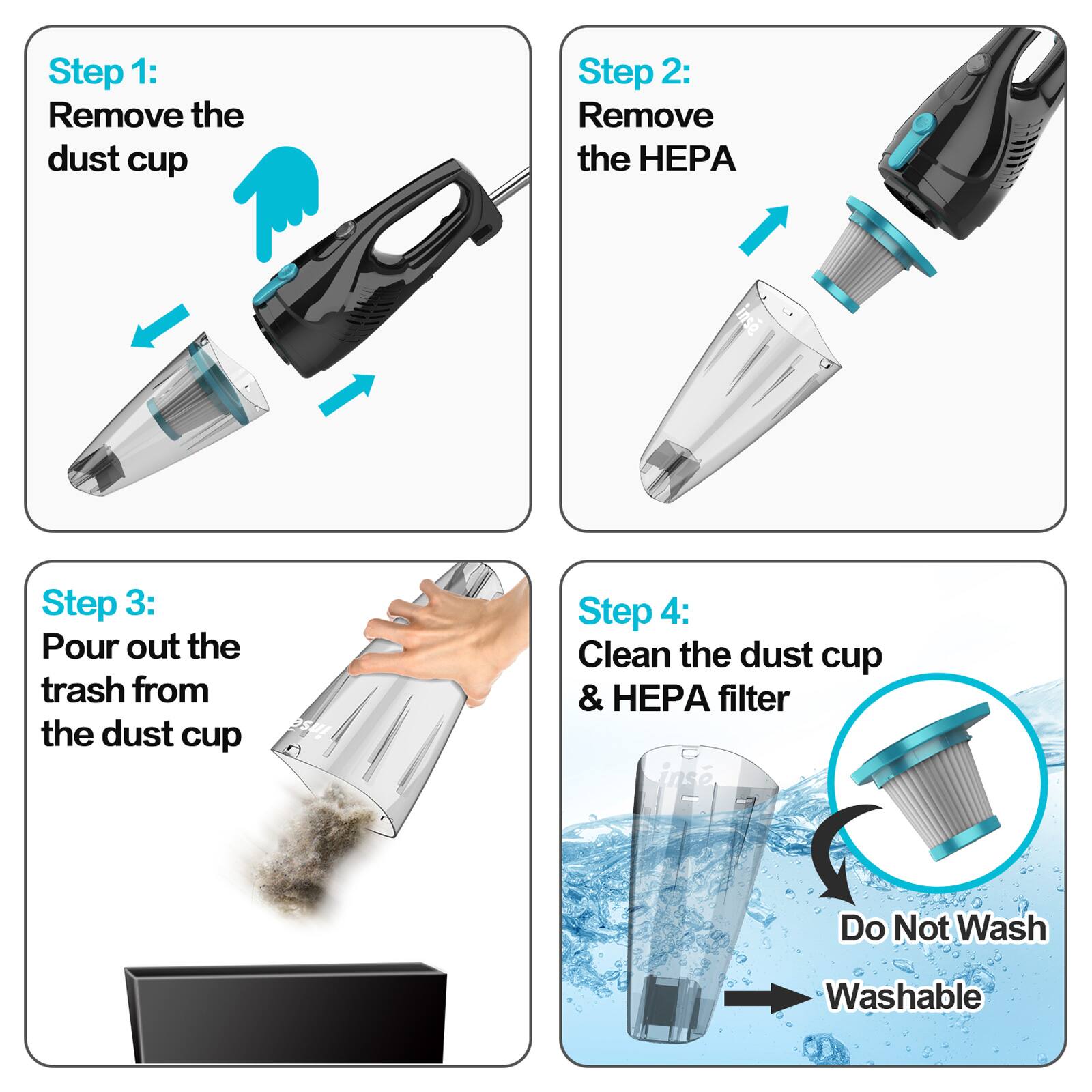 Step 1:
Remove the dust cup

Step 2:
Remove the HEPA

insé

Step 3:
Pour out the trash from the dust cup

insé

Step 4:
Clean the dust cup & HEPA filter

insé

Do Not Wash

Washable