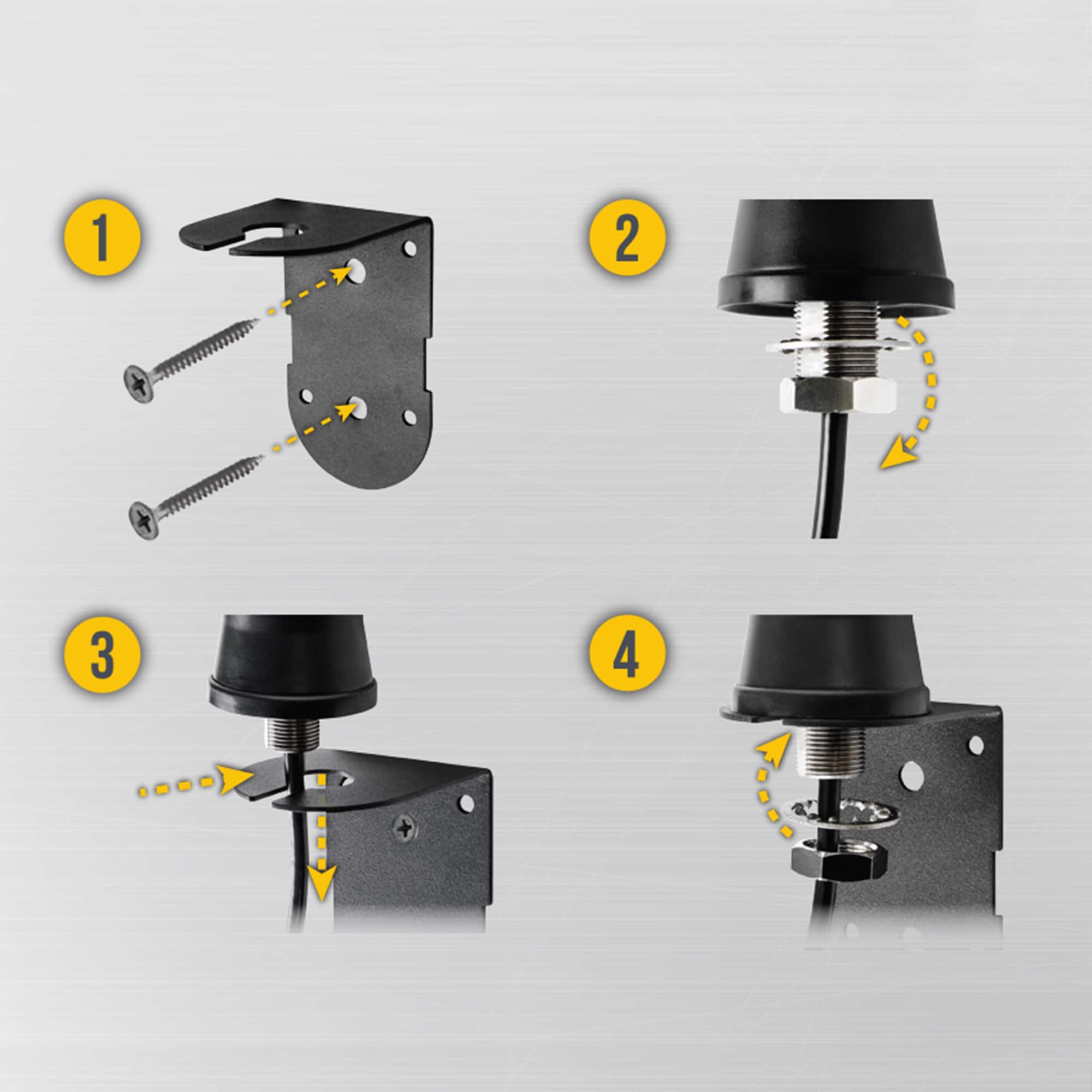 1

2

3

4