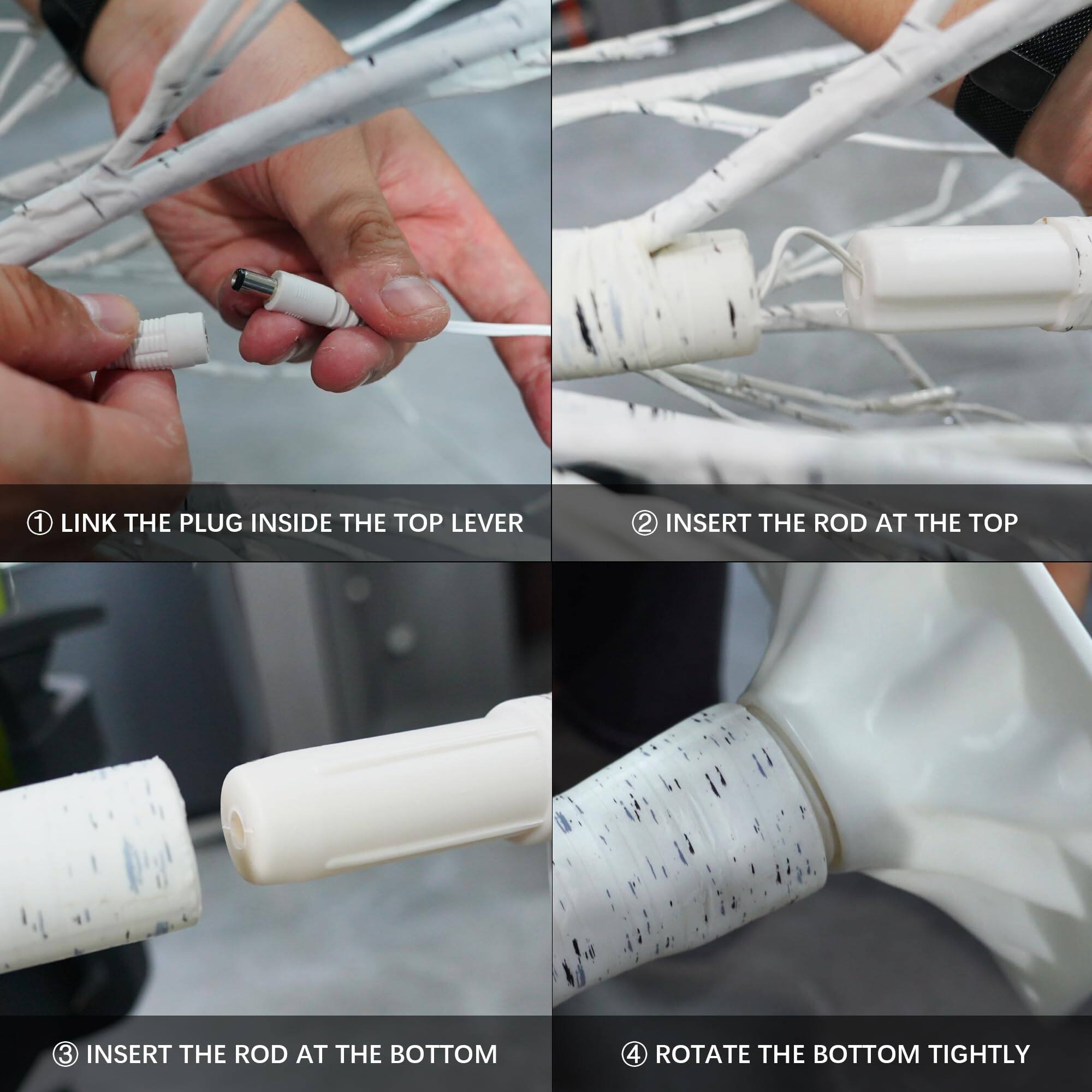 ① LINK THE PLUG INSIDE THE TOP LEVER

② INSERT THE ROD AT THE TOP

③ INSERT THE ROD AT THE BOTTOM

④ ROTATE THE BOTTOM TIGHTLY