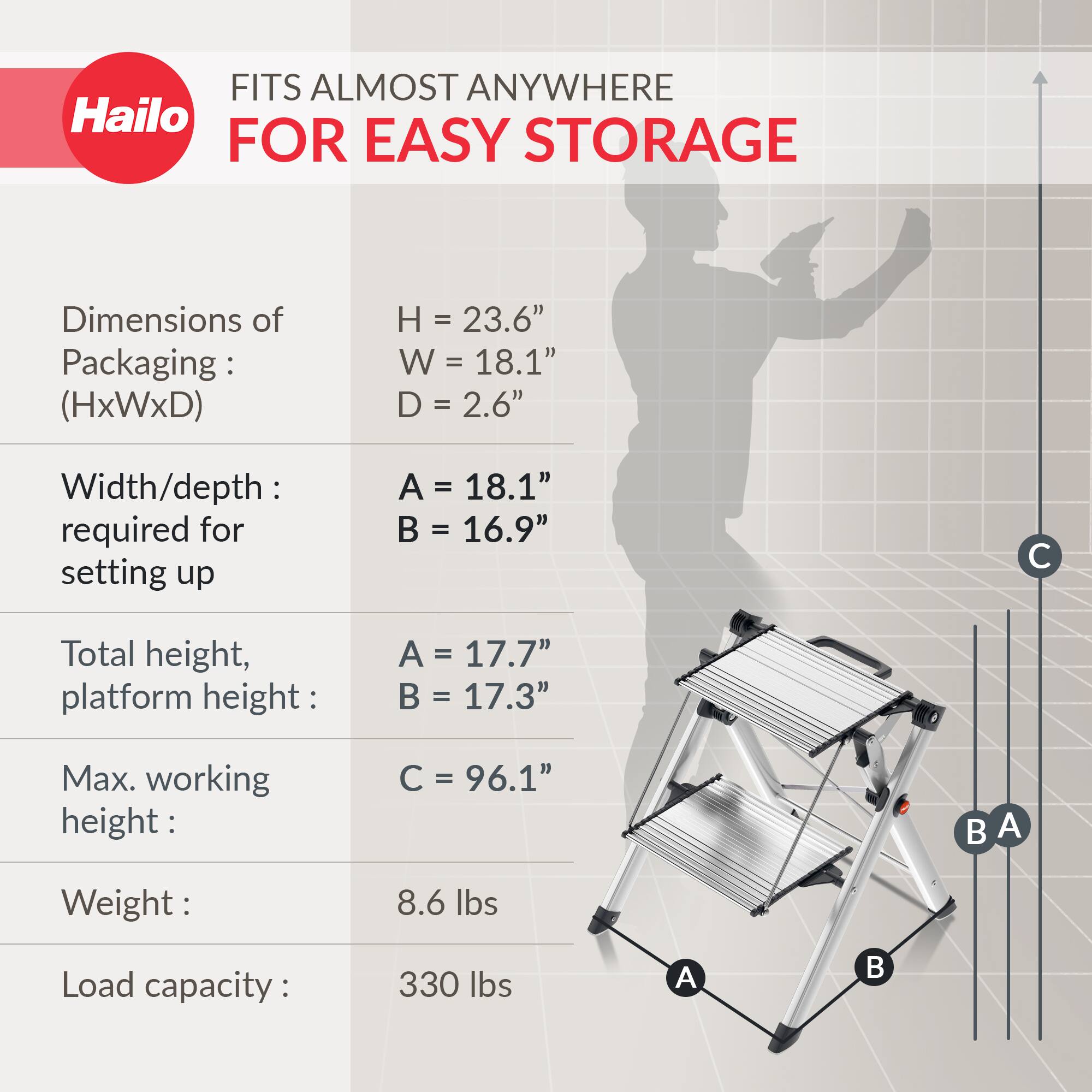 Hailo

FITS ALMOST ANYWHERE
FOR EASY STORAGE

| | |
|---|---|
| Dimensions of Packaging : (HxWxD) | H = 23.6” W = 18.1” D = 2.6” |
| Width/depth : required for setting up | A = 18.1” B = 16.9” |
| Total height, platform height : | A = 17.7” B = 17.3” |
| Max. working height : | C = 96.1” |
| Weight : | 8.6 lbs |
| Load capacity : | 330 lbs |

C
B A
A
B