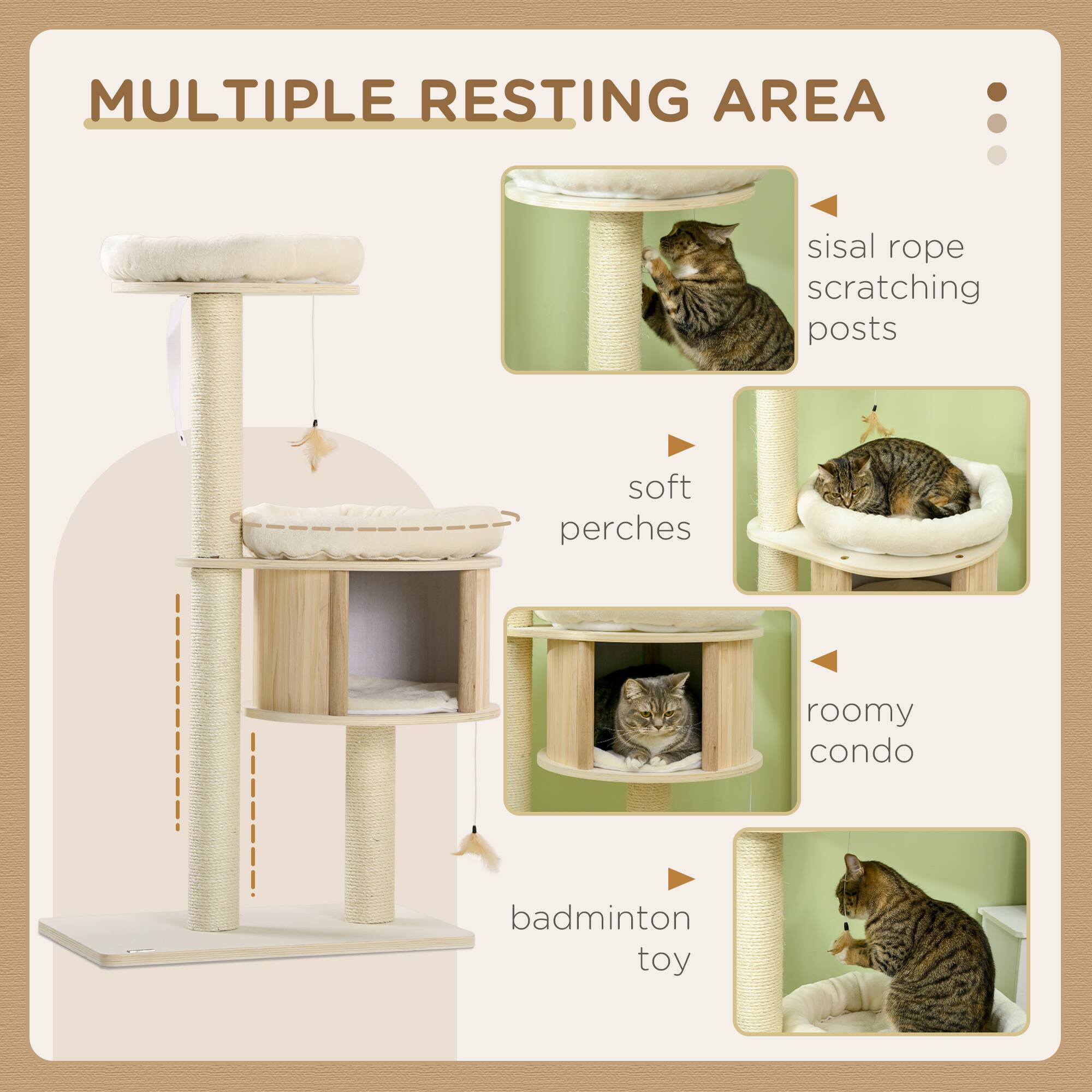 MULTIPLE RESTING AREA

sisal rope scratching posts

soft perches

roomy condo

badminton toy