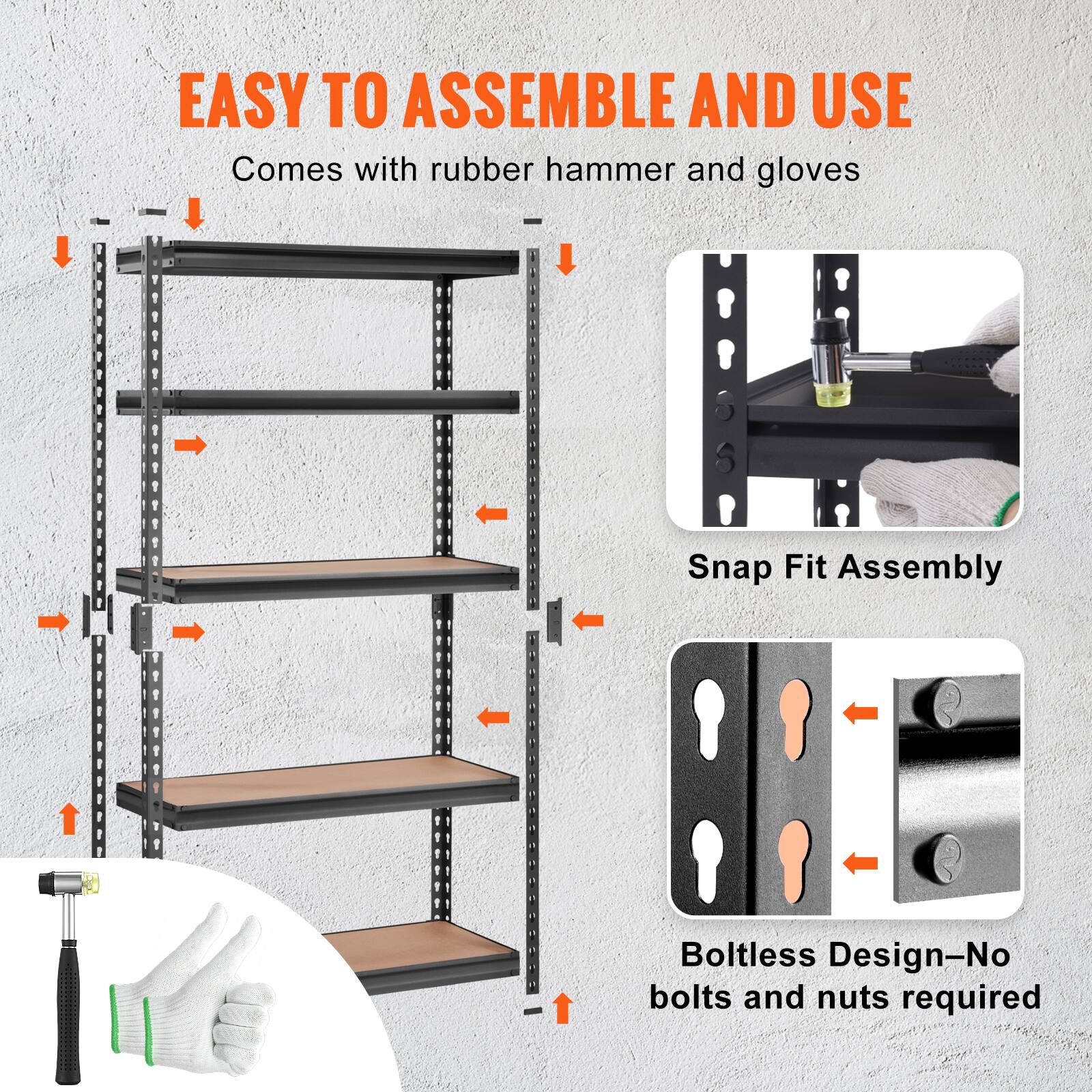 EASY TO ASSEMBLE AND USE

Comes with rubber hammer and gloves

Snap Fit Assembly

Boltless Design–No bolts and nuts required