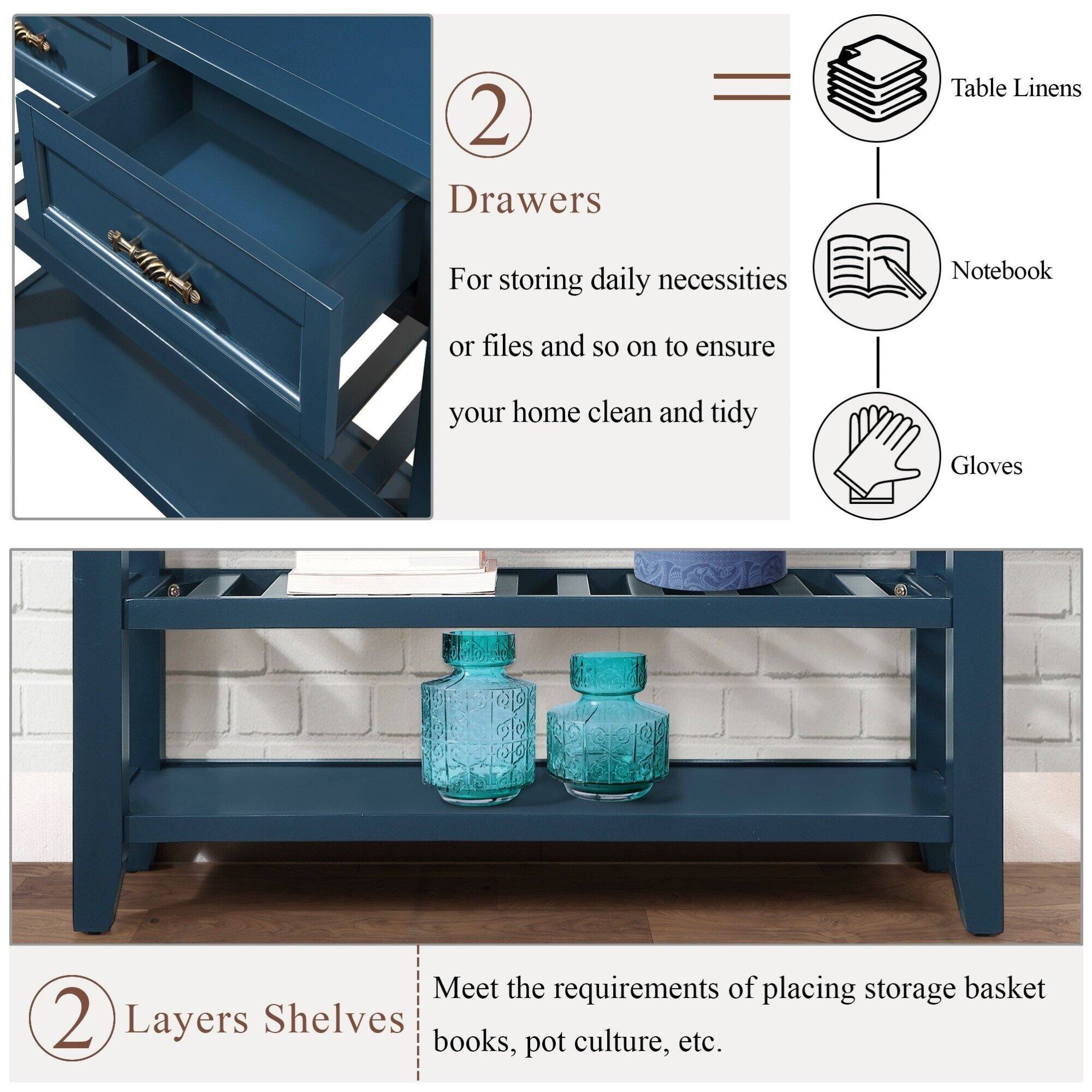 2
Drawers

For storing daily necessities or files and so on to ensure your home clean and tidy

Table Linens

Notebook

Gloves

2 Layers Shelves

Meet the requirements of placing storage basket books, pot culture, etc.