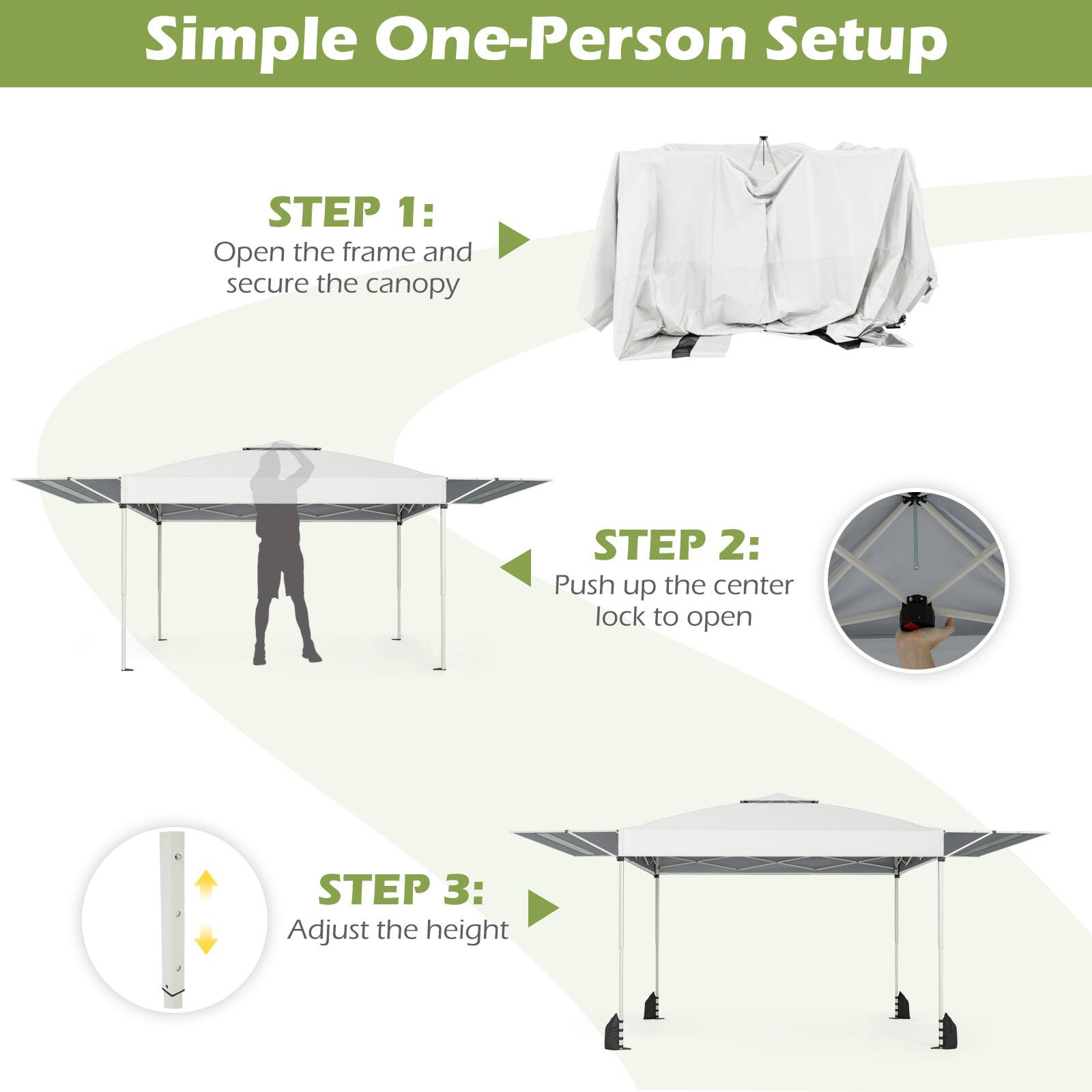 Simple One-Person Setup

STEP 1:
Open the frame and secure the canopy

STEP 2:
Push up the center lock to open

STEP 3:
Adjust the height